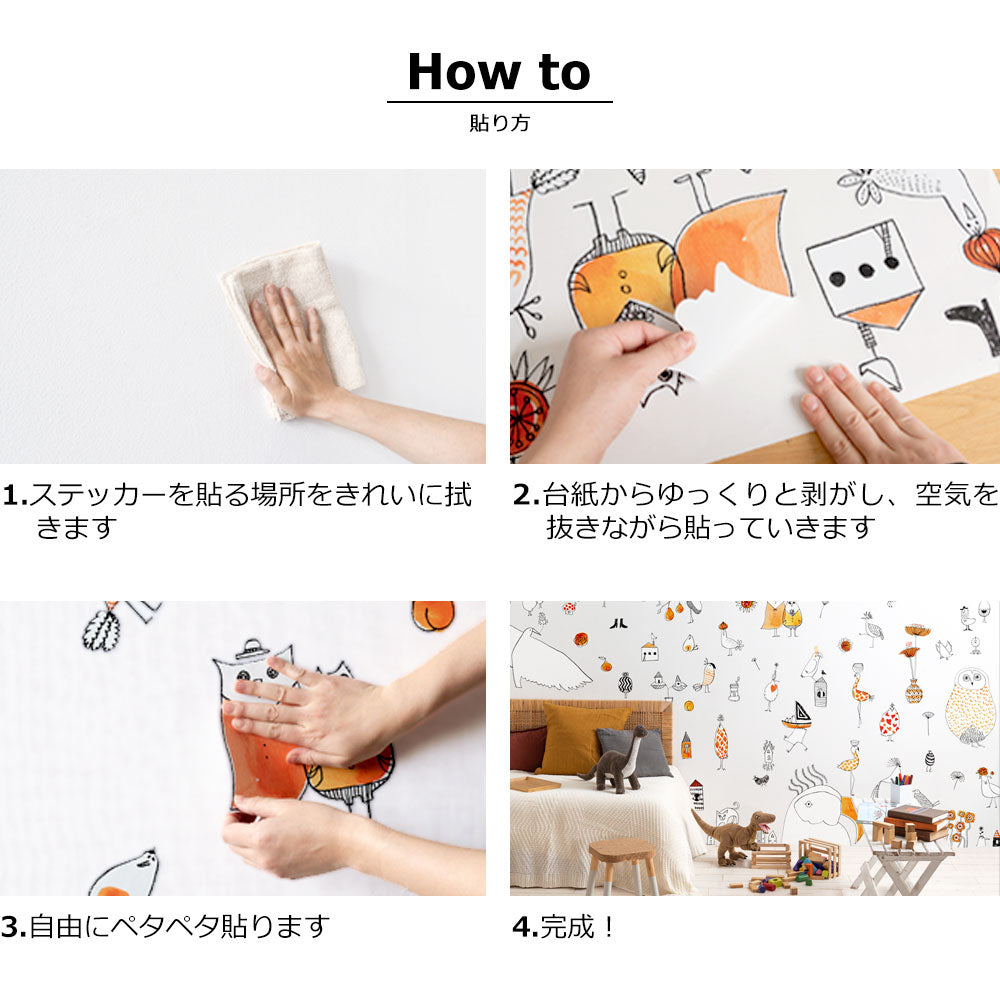 How to

貼り方

1.ステッカーを貼る場所をきれいに拭きます

2.台紙からゆっくりと剥がし、空気を抜きながら貼っていきます

3.自由にペタペタ貼ります

4.完成！