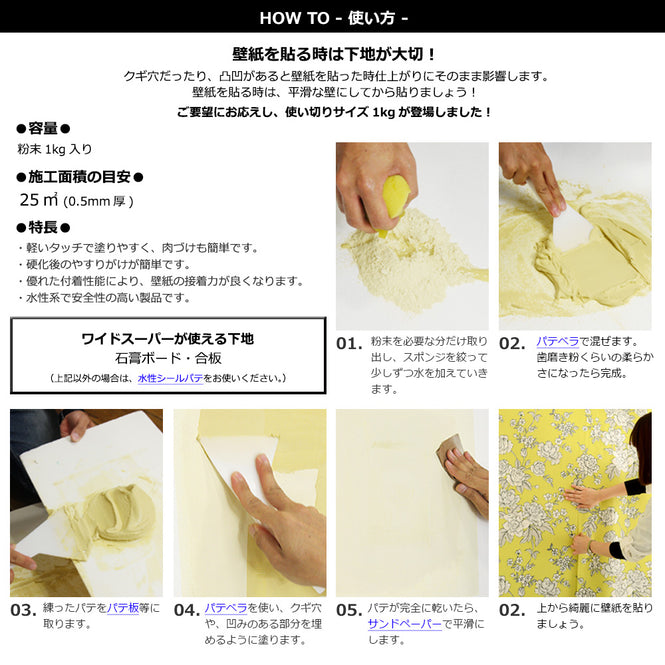 HOW TO - 使い方 -

壁紙を貼る時は下地が大切！
クギ穴だったり、凸凹があると壁紙を貼った時仕上がりにそのまま影響します。
壁紙を貼る時は、平滑な壁にしてから貼りましょう！
ご要望にお応えし、使い切りサイズ 1kg が登場しました！

●容量●
粉末 1kg 入り

●施工面積の目安●
25 ㎡ (0.5mm 厚 )

●特長●
・軽いタッチで塗りやすく、肉づけも簡単です。
・硬化後のやすりがけが簡単です。
・優れた付着性能により、壁紙の接着力が良くなります。
・水性系で安全性の高い製品です。

ワイドスーパーが使える下地
石膏ボード・合板
（上記以外の場合は、水性シールパテをお使いください。）

01. 粉末を必要な分だけ取り出し、スポンジを絞って少しずつ水を加えていきます。

02. パテベラで混ぜます。歯磨き粉くらいの柔らかさになったら完成。

03. 練ったパテをパテ板等に取ります。

04. パテベラを使い、クギ穴や、凹みのある部分を埋めるように塗ります。

05. パテが完全に乾いたら、サンドペーパーで平滑にします。

02. 上から綺麗に壁紙を貼りましょう。