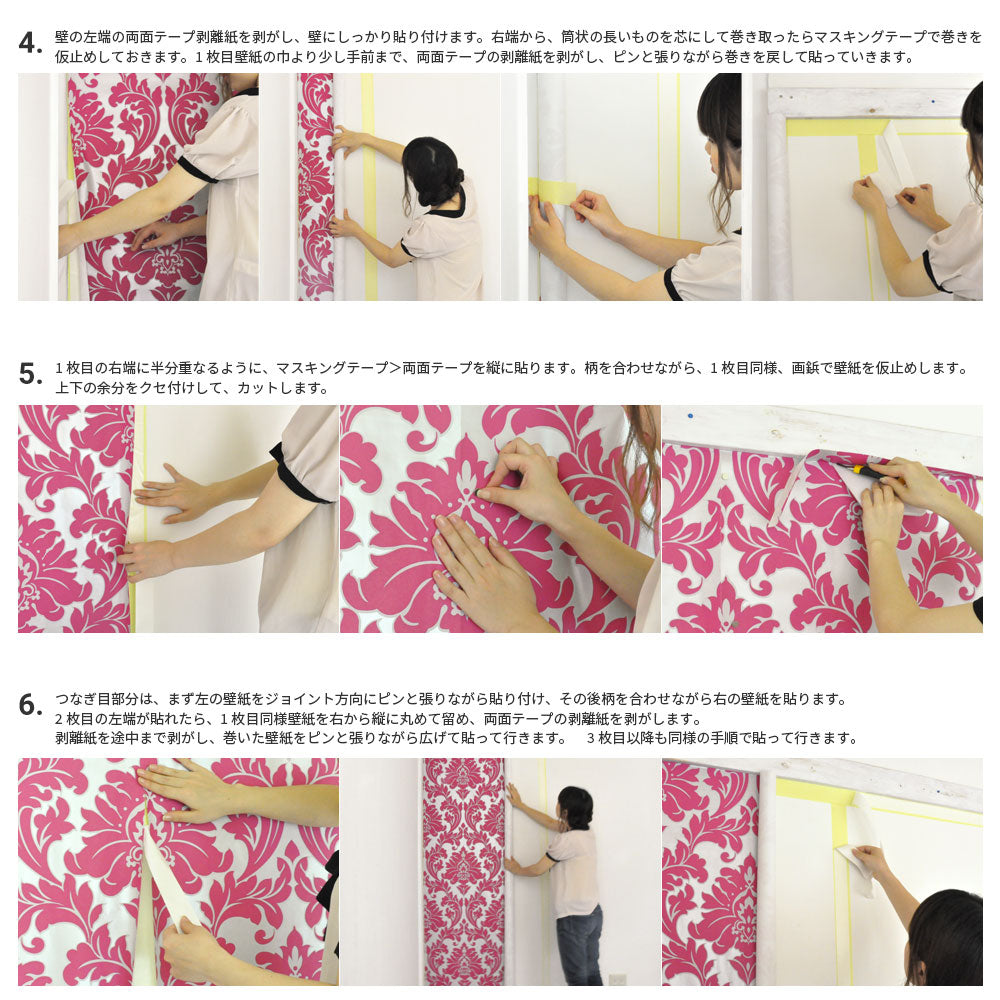 4. 壁の左端の両面テープ剥離紙を剥がし、壁にしっかり貼り付けます。右端から、筒状の長いものを芯にして巻き取ったらマスキングテープで巻きを仮止めしておきます。１枚目壁紙の巾より少し手前まで、両面テープの剥離紙を剥がし、ピンと張りながら巻きを戻して貼っていきます。

5. １枚目の右端に半分重なるように、マスキングテープ＞両面テープを縦に貼ります。柄を合わせながら、１枚目同様、画鋲で壁紙を仮止めします。上下の余分をクセ付けして、カットします。

6. つなぎ目部分は、まず左の壁紙をジョイント方向にピンと張りながら貼り付け、その後柄を合わせながら右の壁紙を貼ります。
２枚目の左端が貼れたら、１枚目同様壁紙を右から縦に丸めて留め、両面テープの剥離紙を剥がします。
剥離紙を途中まで剥がし、巻いた壁紙をピンと張りながら広げて貼って行きます。　３枚目以降も同様の手順で貼って行きます。