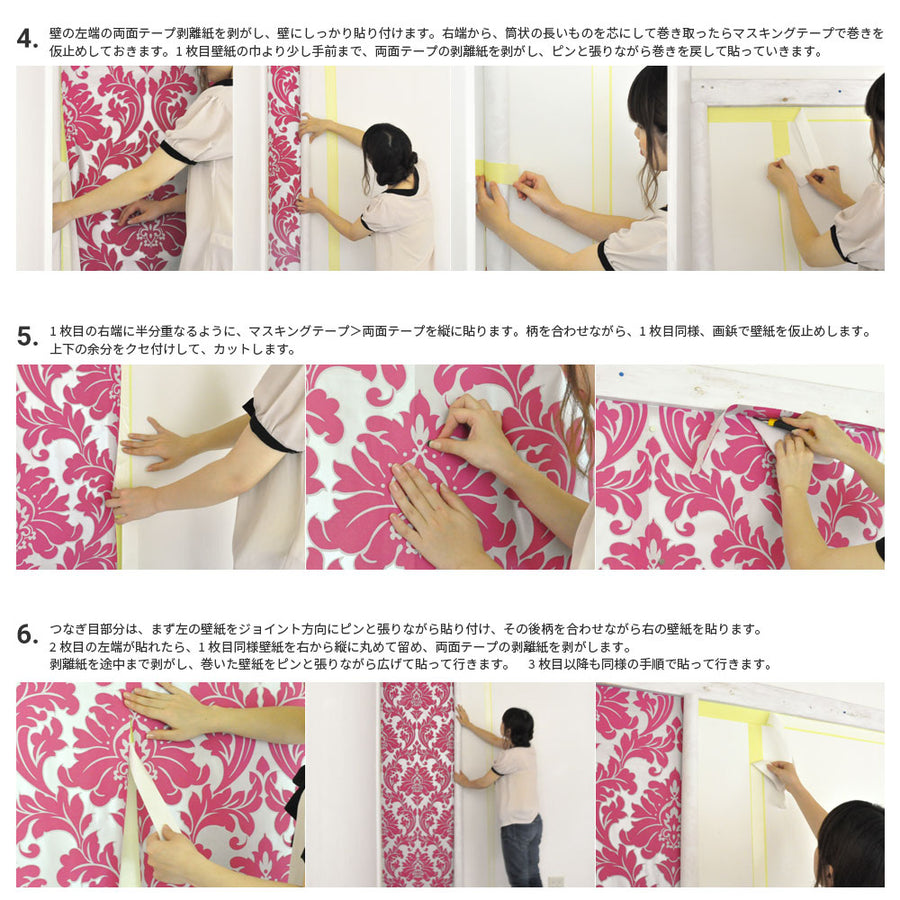 4. 壁の左端の両面テープ剥離紙を剥がし、壁にしっかり貼り付けます。右端から、筒状の長いものを芯にして巻き取ったらマスキングテープで巻きを仮止めしておきます。１枚目壁紙の巾より少し手前まで、両面テープの剥離紙を剥がし、ピンと張りながら巻きを戻して貼っていきます。

5. １枚目の右端に半分重なるように、マスキングテープ＞両面テープを縦に貼ります。柄を合わせながら、１枚目同様、画鋲で壁紙を仮止めします。上下の余分をクセ付けして、カットします。

6. つなぎ目部分は、まず左の壁紙をジョイント方向にピンと張りながら貼り付け、その後柄を合わせながら右の壁紙を貼ります。
２枚目の左端が貼れたら、１枚目同様壁紙を右から縦に丸めて留め、両面テープの剥離紙を剥がします。
剥離紙を途中まで剥がし、巻いた壁紙をピンと張りながら広げて貼って行きます。　３枚目以降も同様の手順で貼って行きます。