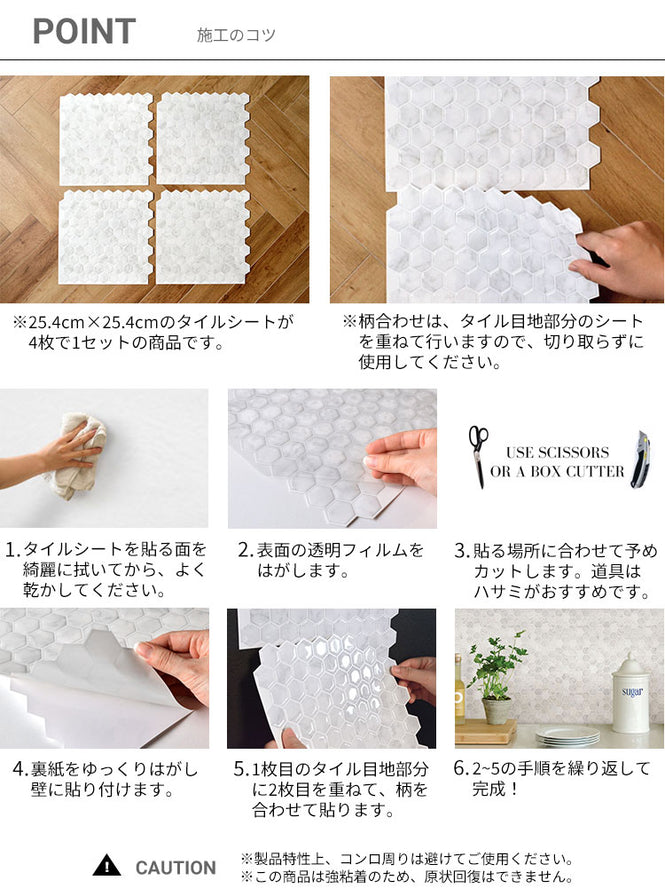 POINT 施工のコツ

※25.4cm×25.4cmのタイルシートが4枚で1セットの商品です。

※柄合わせは、タイル目地部分のシートを重ねて行いますので、切り取らずに使用してください。

USE SCISSORS OR A BOX CUTTER

1.タイルシートを貼る面を綺麗に拭いてから、よく乾かしてください。

2.表面の透明フィルムをはがします。

3.貼る場所に合わせて予めカットします。道具はハサミがおすすめです。

sugar

4.裏紙をゆっくりはがし壁に貼り付けます。

5.1枚目のタイル目地部分に2枚目を重ねて、柄を合わせて貼ります。

6.2~5の手順を繰り返して完成！

CAUTION

※製品特性上、コンロ周りは避けてご使用ください。
※この商品は強粘着のため、原状回復はできません。