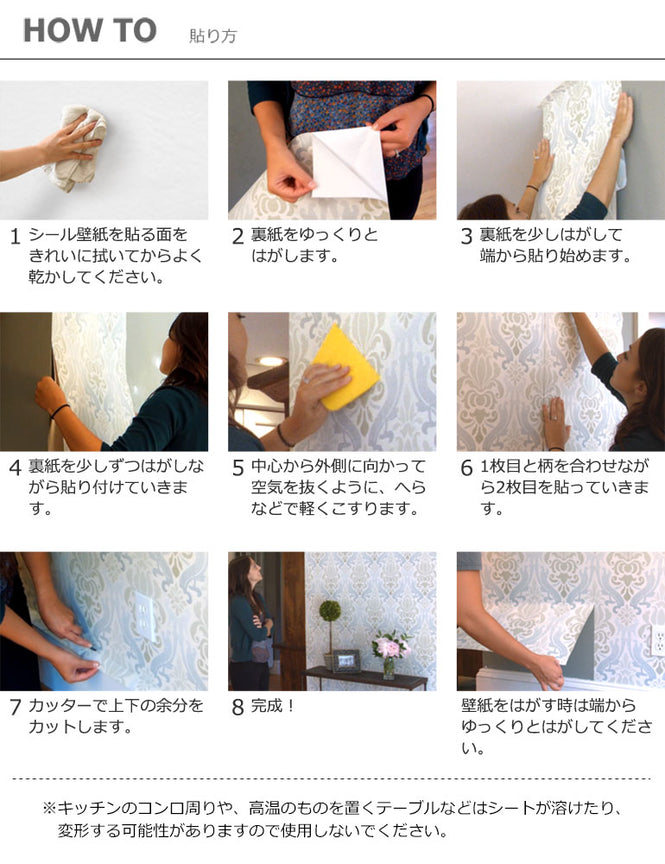 HOW TO 貼り方

1 シール壁紙を貼る面をきれいに拭いてからよく乾かしてください。

2 裏紙をゆっくりとはがします。

3 裏紙を少しはがして端から貼り始めます。

4 裏紙を少しずつはがしながら貼り付けていきます。

5 中心から外側に向かって空気を抜くように、へらなどで軽くこすります。

6 1枚目と柄を合わせながら2枚目を貼っていきます。

7 カッターで上下の余分をカットします。

8 完成！

壁紙をはがす時は端からゆっくりとはがしてください。

※キッチンのコンロ周りや、高温のものを置くテーブルなどはシートが溶けたり、変形する可能性がありますので使用しないでください。