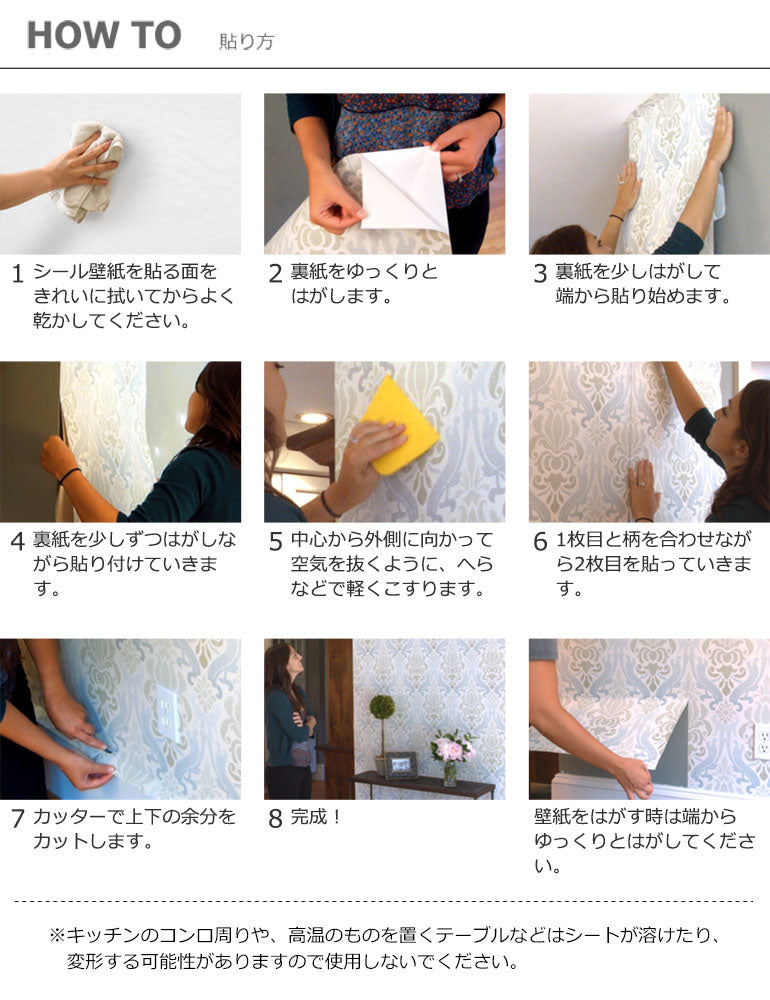 HOW TO 貼り方

1 シール壁紙を貼る面をきれいに拭いてからよく乾かしてください。

2 裏紙をゆっくりとはがします。

3 裏紙を少しはがして端から貼り始めます。

4 裏紙を少しずつはがしながら貼り付けていきます。

5 中心から外側に向かって空気を抜くように、へらなどで軽くこすります。

6 1枚目と柄を合わせながら2枚目を貼っていきます。

7 カッターで上下の余分をカットします。

8 完成！

壁紙をはがす時は端からゆっくりとはがしてください。

※キッチンのコンロ周りや、高温のものを置くテーブルなどはシートが溶けたり、変形する可能性がありますので使用しないでください。