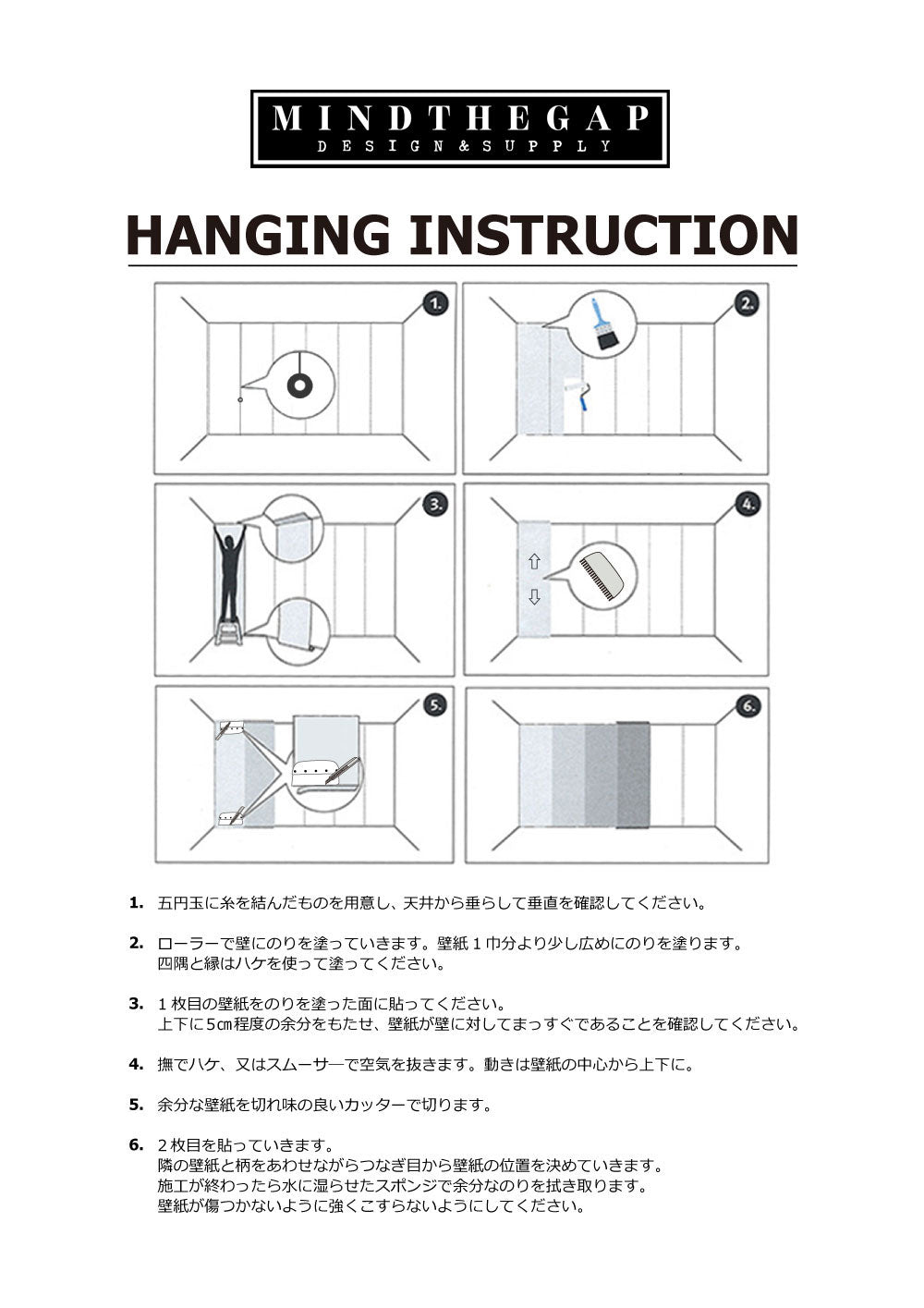 MINDTHEGAP
DESIGN & SUPPLY

HANGING INSTRUCTION

1.

2.

3.

4.

5.

6.

1. 五円玉に糸を結んだものを用意し、天井から垂らして垂直を確認してください。

2. ローラーで壁にのりを塗っていきます。壁紙１巾分より少し広めにのりを塗ります。
四隅と縁はハケを使って塗ってください。

3. １枚目の壁紙をのりを塗った面に貼ってください。
上下に5㎝程度の余分をもたせ、壁紙が壁に対してまっすぐであることを確認してください。

4. 撫でハケ、又はスムーサーで空気を抜きます。動きは壁紙の中心から上下に。

5. 余分な壁紙を切れ味の良いカッターで切ります。

6. ２枚目を貼っていきます。
隣の壁紙と柄をあわせながらつなぎ目から壁紙の位置を決めていきます。
施工が終わったら水に湿らせたスポンジで余分なのりを拭き取ります。
壁紙が傷つかないように強くこすらないようにしてください。