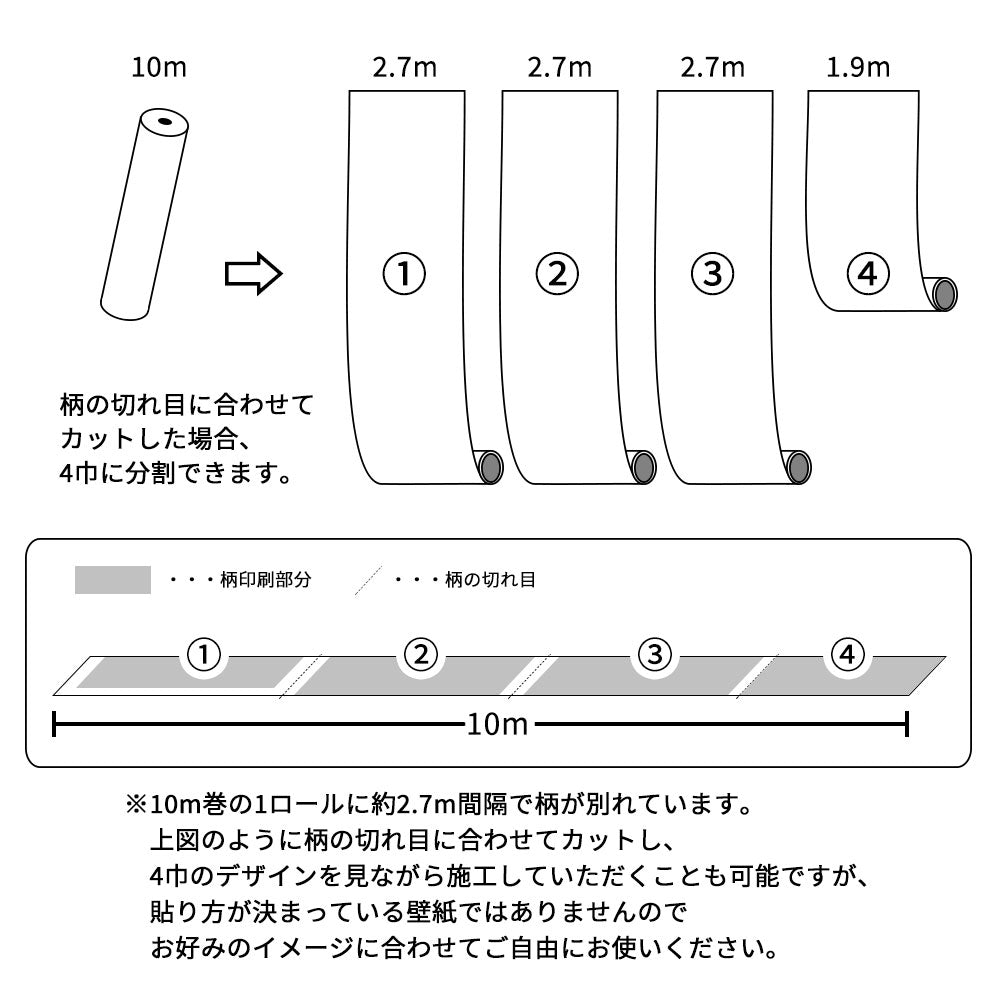 10m

2.7m 2.7m 2.7m 1.9m

①

②

③

④

柄の切れ目に合わせてカットした場合、4巾に分割できます。

・・・柄印刷部分 ・・・柄の切れ目

① ② ③ ④

10m

※10m巻の1ロールに約2.7m間隔で柄が別れています。
上図のように柄の切れ目に合わせてカットし、
4巾のデザインを見ながら施工していただくことも可能ですが、
貼り方が決まっている壁紙ではありませんので
お好みのイメージに合わせてご自由にお使いください。