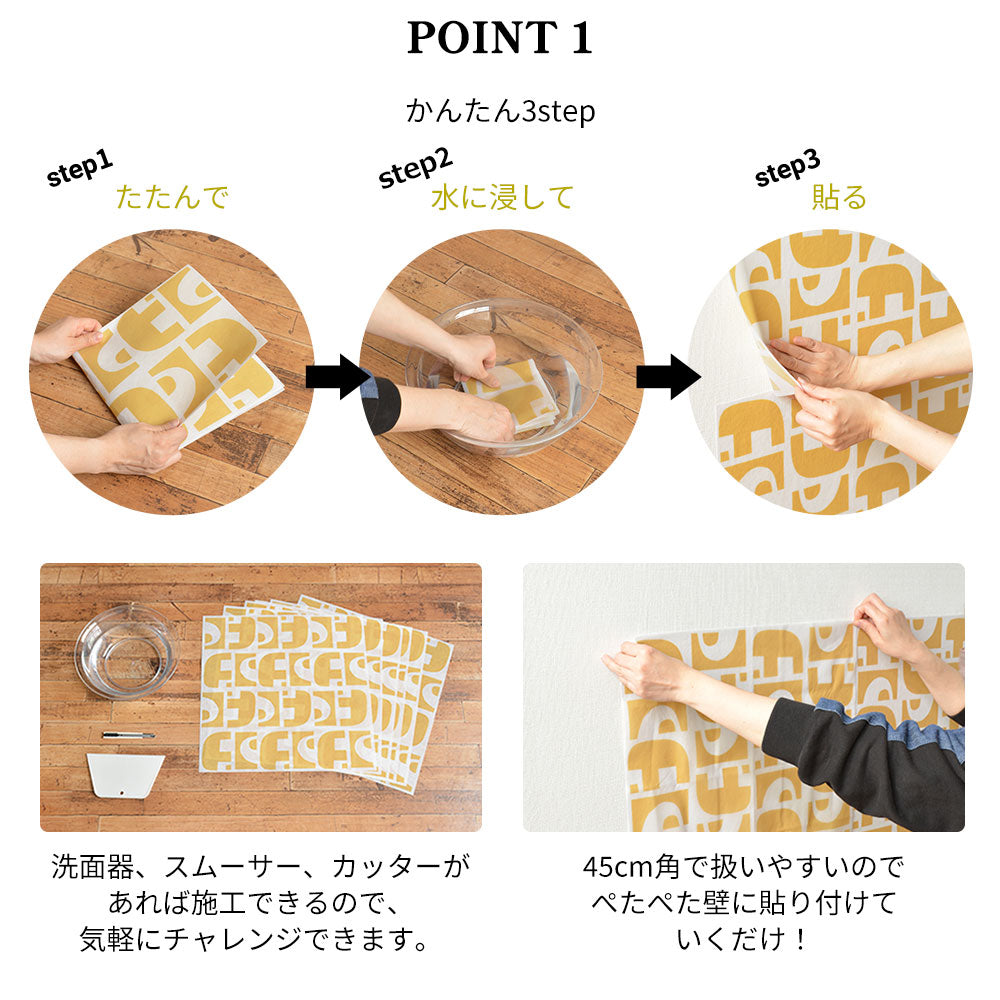 POINT 1

かんたん3step

step1
たたんで

step2
水に浸して

step3
貼る

洗面器、スムーサー、カッターがあれば施工できるので、気軽にチャレンジできます。

45cm角で扱いやすいのでぺたぺた壁に貼り付けていくだけ！