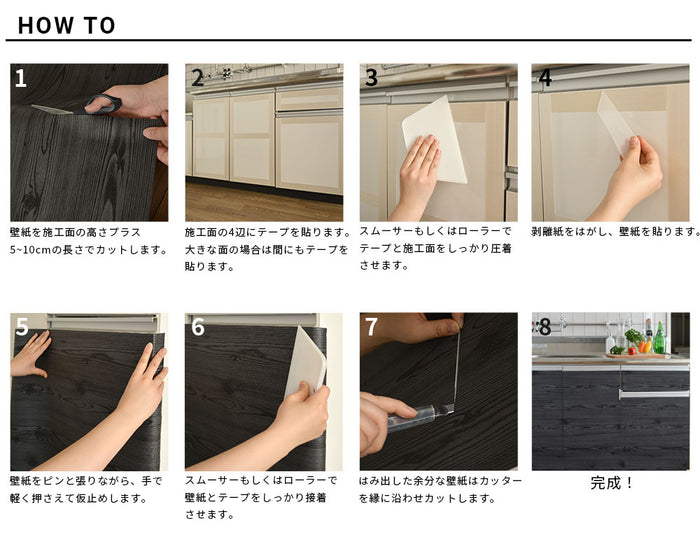 HOW TO

1
壁紙を施工面の高さプラス5~10cmの長さでカットします。

2
施工面の4辺にテープを貼ります。大きな面の場合は間にもテープを貼ります。

3
スムーサーもしくはローラーでテープと施工面をしっかり圧着させます。

4
剥離紙をはがし、壁紙を貼ります。

5
壁紙をピンと張りながら、手で軽く押さえて仮止めします。

6
スムーサーもしくはローラーで壁紙とテープをしっかり接着させます。

7
はみ出した余分な壁紙はカッターを縁に沿わせカットします。

8
完成！