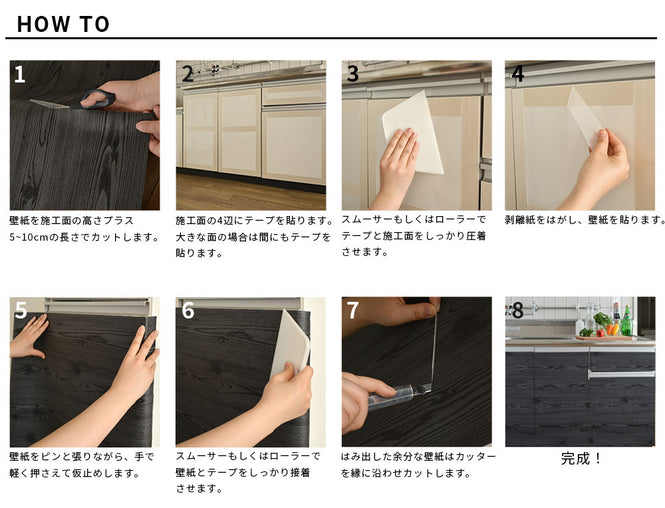 HOW TO

1

壁紙を施工面の高さプラス5~10cmの長さでカットします。

2

施工面の4辺にテープを貼ります。大きな面の場合は間にもテープを貼ります。

3

スムーサーもしくはローラーでテープと施工面をしっかり圧着させます。

4

剥離紙をはがし、壁紙を貼ります。

5

壁紙をピンと張りながら、手で軽く押さえて仮止めします。

6

スムーサーもしくはローラーで壁紙とテープをしっかり接着させます。

7

はみ出した余分な壁紙はカッターを縁に沿わせカットします。

8

完成！