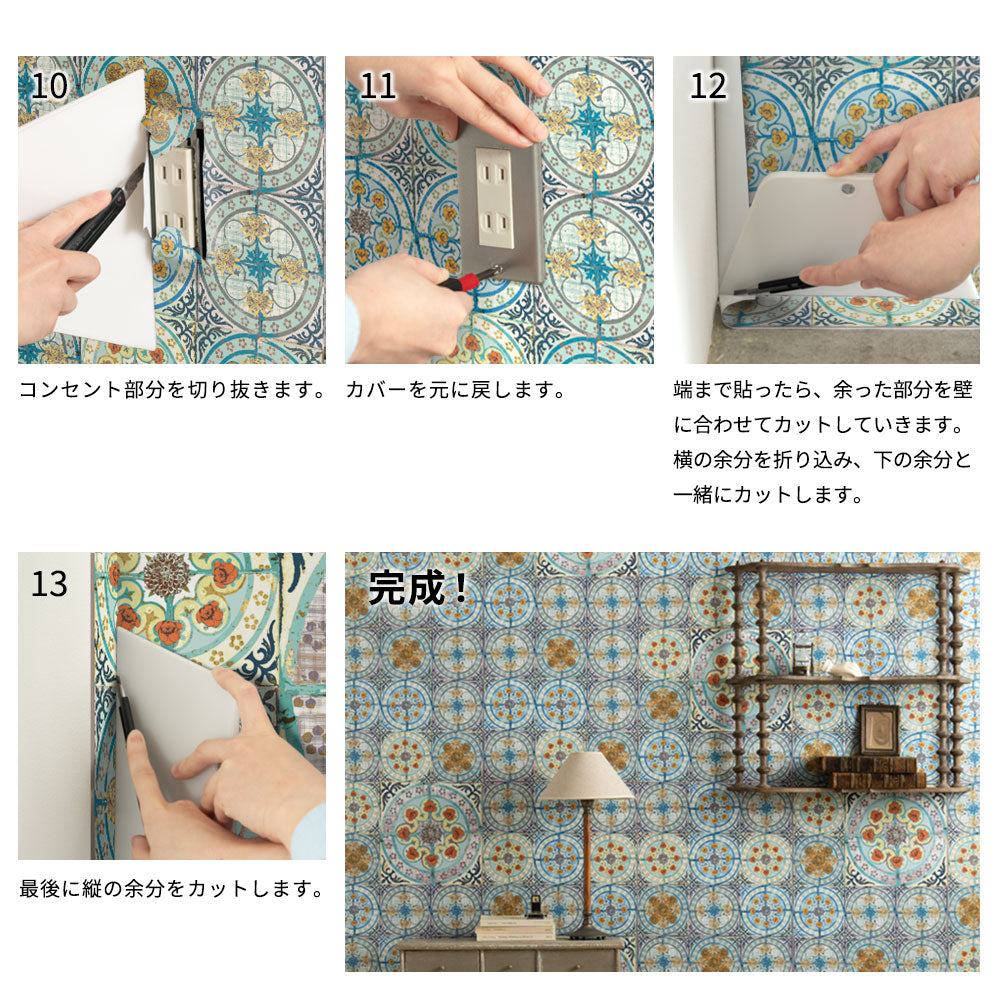 10

コンセント部分を切り抜きます。

11

カバーを元に戻します。

12

端まで貼ったら、余った部分を壁に合わせてカットしていきます。横の余分を折り込み、下の余分と一緒にカットします。

13

最後に縦の余分をカットします。

完成！