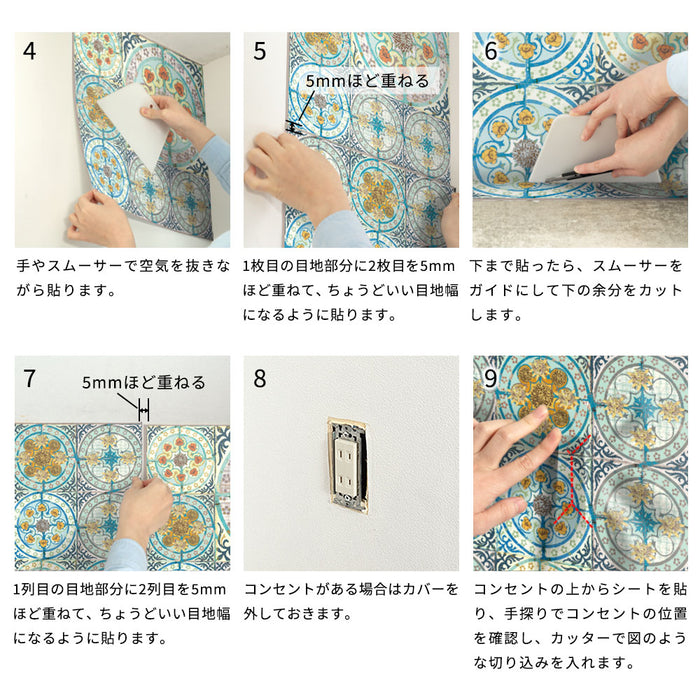 4

手やスムーサーで空気を抜きながら貼ります。

5

5mmほど重ねる

1枚目の目地部分に2枚目を5mmほど重ねて、ちょうどいい目地幅になるように貼ります。

6

下まで貼ったら、スムーサーをガイドにして下の余分をカットします。

7

5mmほど重ねる

1列目の目地部分に2列目を5mmほど重ねて、ちょうどいい目地幅になるように貼ります。

8

コンセントがある場合はカバーを外しておきます。

9

コンセントの上からシートを貼り、手探りでコンセントの位置を確認し、カッターで図のような切り込みを入れます。