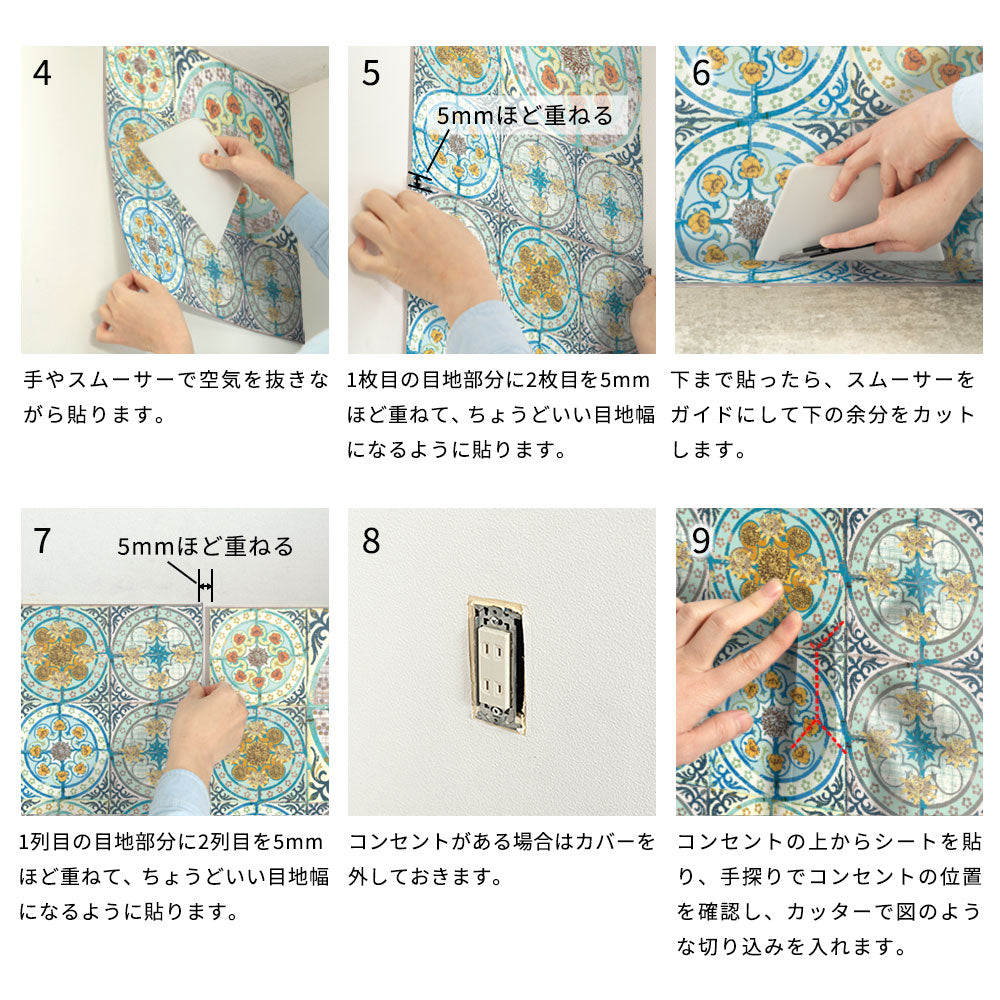 4

手やスムーサーで空気を抜きながら貼ります。

5

5mmほど重ねる

1枚目の目地部分に2枚目を5mmほど重ねて、ちょうどいい目地幅になるように貼ります。

6

下まで貼ったら、スムーサーをガイドにして下の余分をカットします。

7

5mmほど重ねる

1列目の目地部分に2列目を5mmほど重ねて、ちょうどいい目地幅になるように貼ります。

8

コンセントがある場合はカバーを外しておきます。

9

コンセントの上からシートを貼り、手探りでコンセントの位置を確認し、カッターで図のような切り込みを入れます。