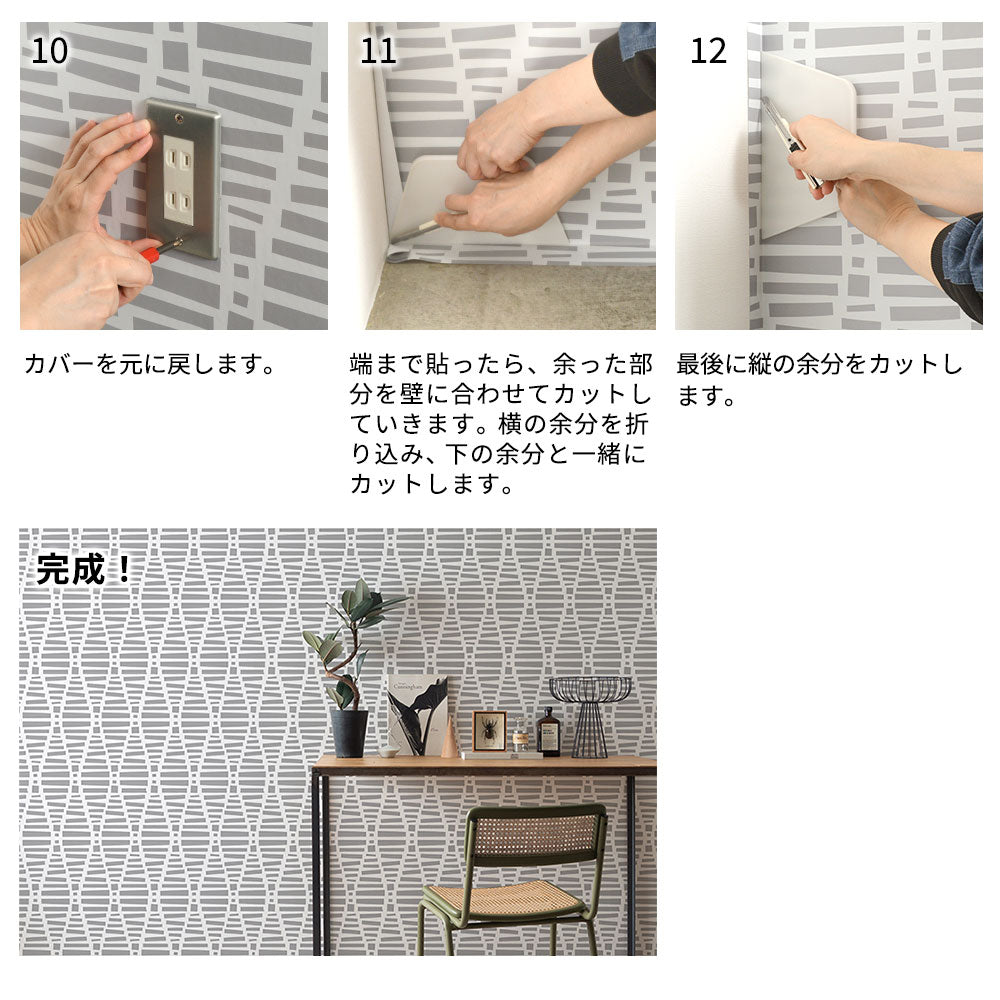 10

カバーを元に戻します。

11

端まで貼ったら、余った部分を壁に合わせてカットしていきます。横の余分を折り込み、下の余分と一緒にカットします。

12

最後に縦の余分をカットします。

完成！

Cunningham