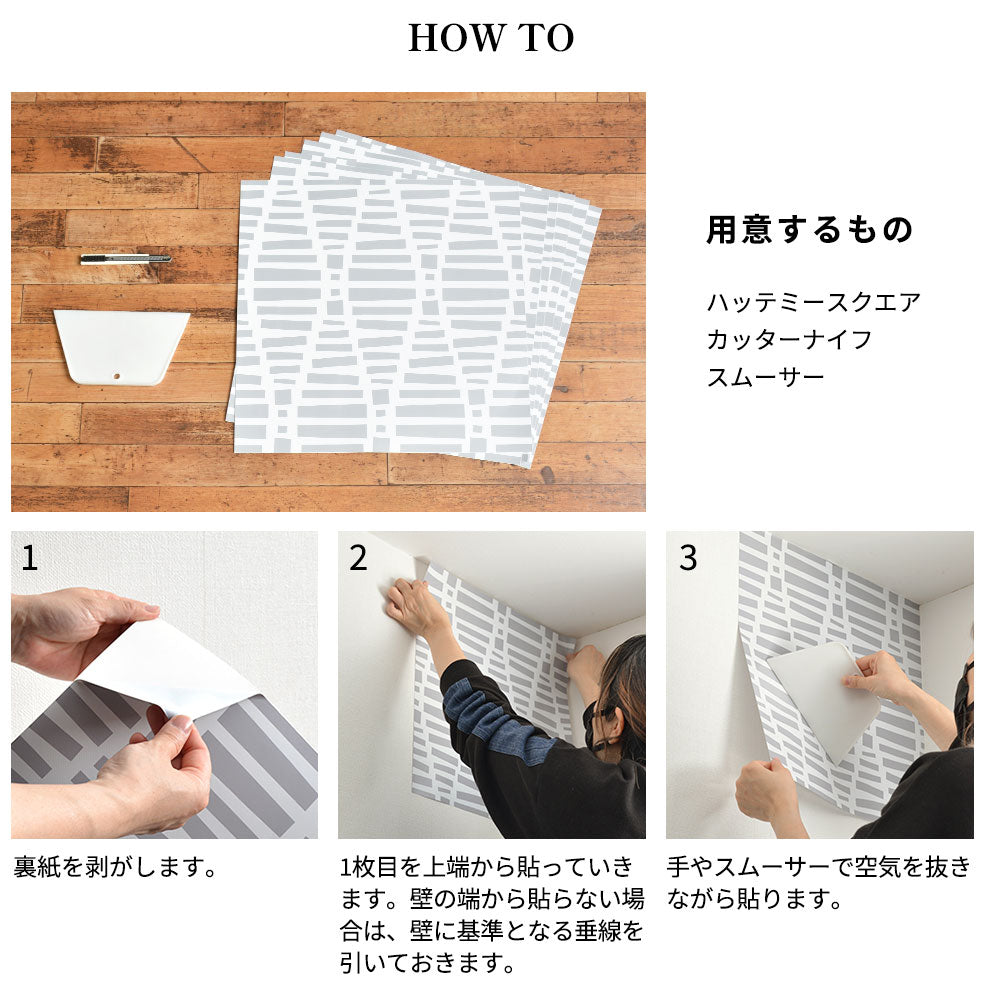 HOW TO

用意するもの

ハッテミースクエア
カッターナイフ
スムーサー

1

裏紙を剥がします。

2

1枚目を上端から貼っていきます。壁の端から貼らない場合は、壁に基準となる垂線を引いておきます。

3

手やスムーサーで空気を抜きながら貼ります。