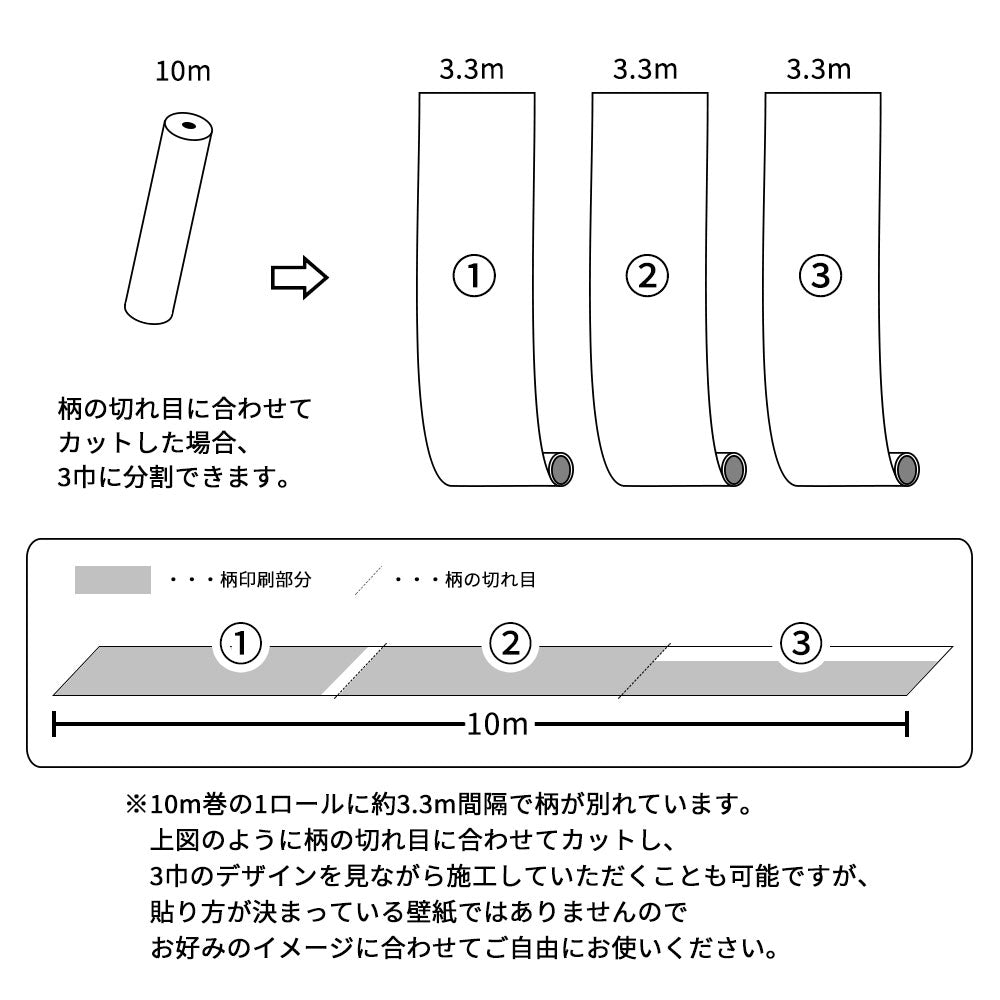 10m

3.3m 3.3m 3.3m

①
②
③

柄の切れ目に合わせて
カットした場合、
3巾に分割できます。

・・・柄印刷部分
・・・柄の切れ目

①
②
③

10m

※10m巻の1ロールに約3.3m間隔で柄が別れています。
上図のように柄の切れ目に合わせてカットし、
3巾のデザインを見ながら施工していただくことも可能ですが、
貼り方が決まっている壁紙ではありませんので
お好みのイメージに合わせてご自由にお使いください。