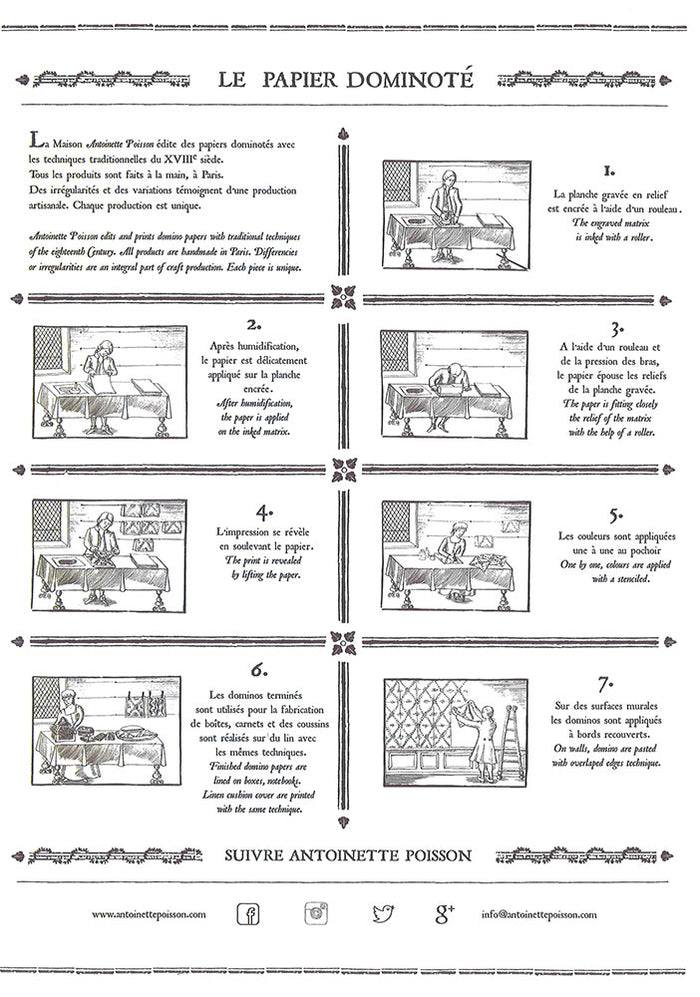 LE PAPIER DOMINOTÉ

La Maison Antoinette Poisson édite des papiers dominotés avec les techniques traditionnelles du XVIII$^e$ siècle.
Tous les produits sont faits à la main, à Paris.
Des irrégularités et des variations témoignent d'une production artisanale. Chaque production est unique.

Antoinette Poisson edits and prints domino papers with traditional techniques of the eighteenth Century. All products are handmade in Paris. Differencies or irregularities are an integral part of craft production. Each piece is unique.

1.
La planche gravée en relief est encrée à l'aide d'un rouleau.
The engraved matrix is inked with a roller.

2.
Après humidification, le papier est délicatement appliqué sur la planche encrée.
After humidification, the paper is applied on the inked matrix.

3.
A l'aide d'un rouleau et de la pression des bras, le papier épouse les reliefs de la planche gravée.
The paper is fitting closely the relief of the matrix with the help of a roller.

4.
L'impression se révèle en soulevant le papier.
The print is revealed by lifting the paper.

5.
Les couleurs sont appliquées une à une au pochoir
One by one, colours are applied with a stenciled.

6.
Les dominos terminés sont utilisés pour la fabrication de boîtes, carnets et des coussins sont réalisés sur du lin avec les mêmes techniques.
Finished domino papers are lined on boxes, notebooks. Linen cushion cover are printed with the same technique.

7.
Sur des surfaces murales les dominos sont appliqués à bords recouverts.
On walls, domino are pasted with overlaped edges technique.

SUIVRE ANTOINETTE POISSON

www.antoinettepoisson.com

info@antoinettepoisson.com