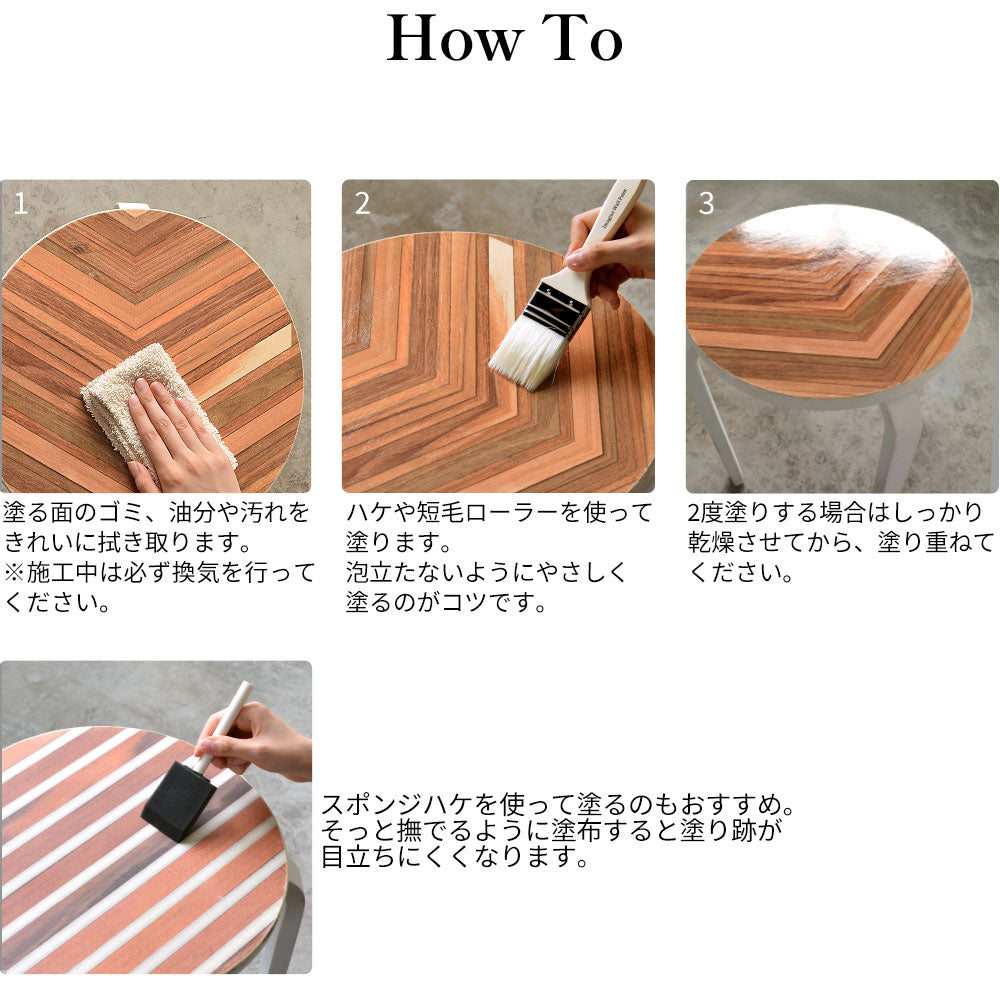 How To

1

塗る面のゴミ、油分や汚れをきれいに拭き取ります。
※施工中は必ず換気を行ってください。

2

ハケや短毛ローラーを使って塗ります。
泡立たないようにやさしく塗るのがコツです。

3

2度塗りする場合はしっかり乾燥させてから、塗り重ねてください。

スポンジハケを使って塗るのもおすすめ。
そっと撫でるように塗布すると塗り跡が目立ちにくくなります。