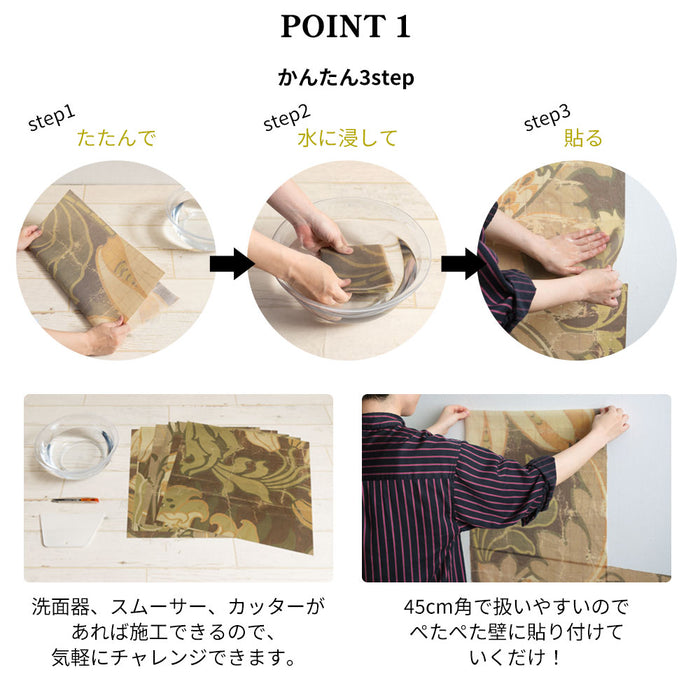 POINT 1

かんたん3step

step1
たたんで

step2
水に浸して

step3
貼る

洗面器、スムーサー、カッターがあれば施工できるので、気軽にチャレンジできます。

45cm角で扱いやすいのでぺたぺた壁に貼り付けていくだけ！