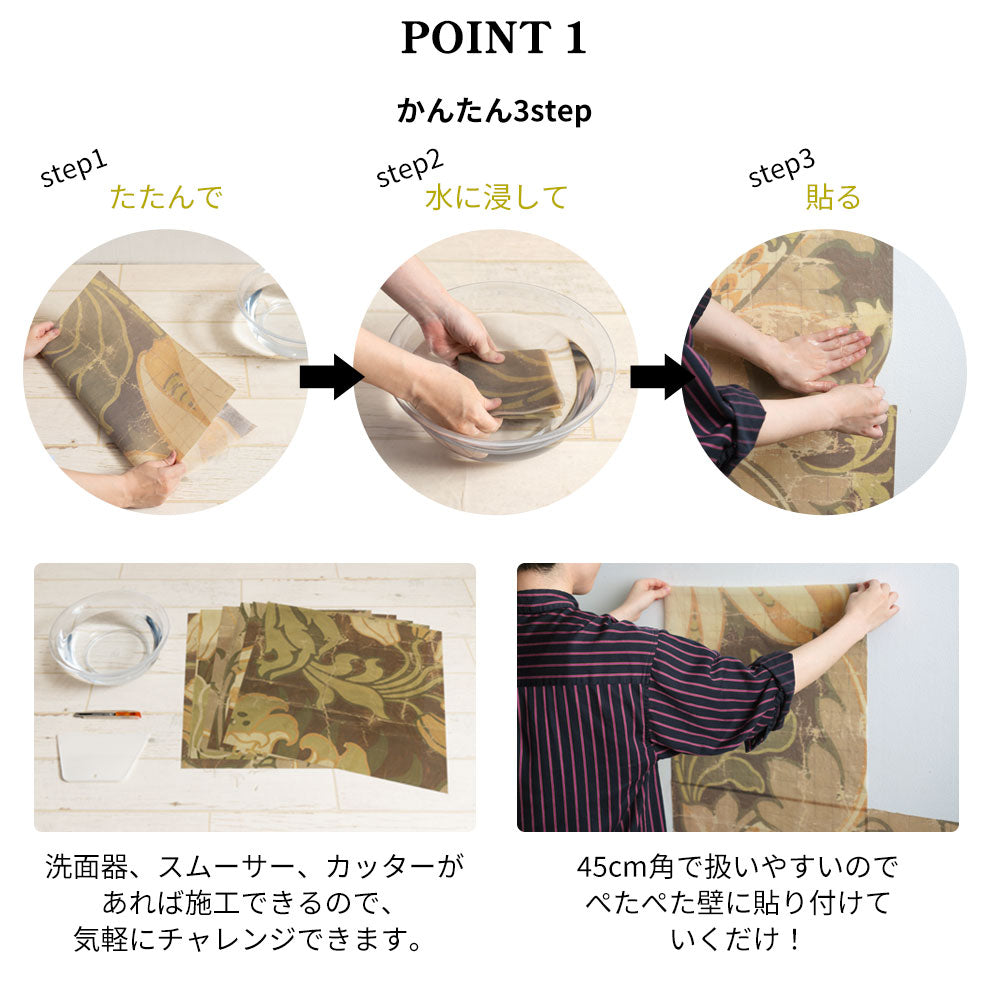 POINT 1

かんたん3step

step1
たたんで

step2
水に浸して

step3
貼る

洗面器、スムーサー、カッターがあれば施工できるので、気軽にチャレンジできます。

45cm角で扱いやすいのでぺたぺた壁に貼り付けていくだけ！