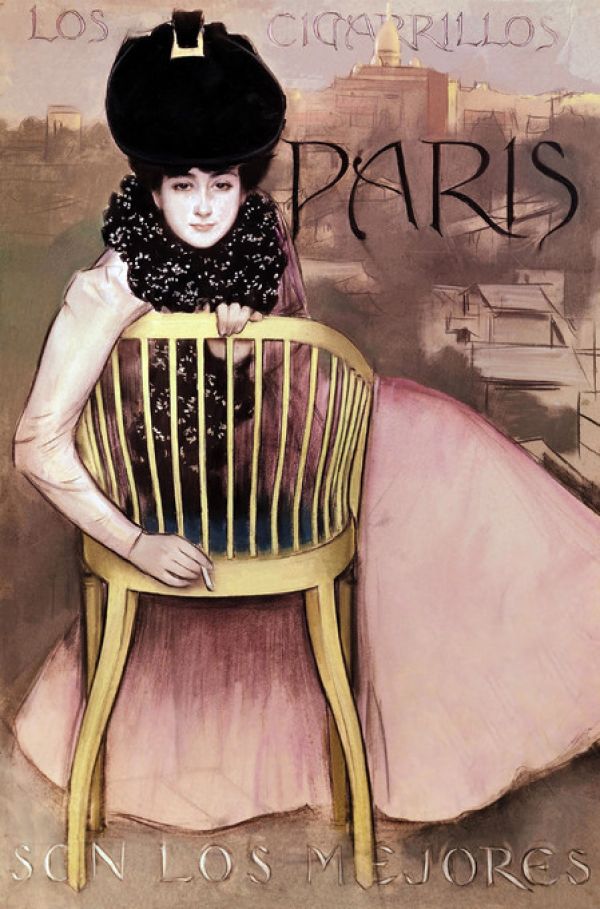 LOS CIGARRILLOS

PARIS

SON LOS MEJORES