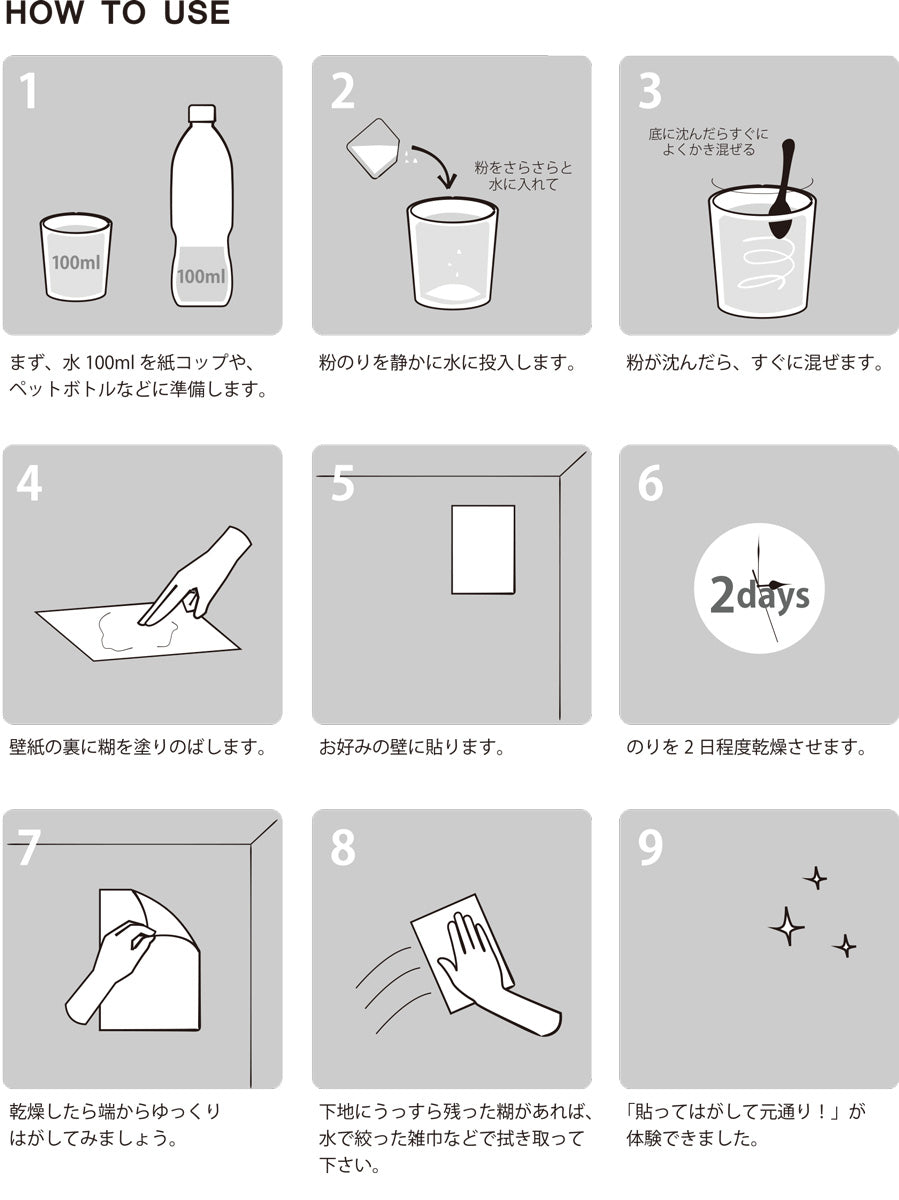 HOW TO USE

1

100ml

100ml

まず、水 100ml を紙コップや、ペットボトルなどに準備します。

2

粉をさらさらと水に入れて

粉のりを静かに水に投入します。

3

底に沈んだらすぐによくかき混ぜる

粉が沈んだら、すぐに混ぜます。

4

壁紙の裏に糊を塗りのばします。

5

お好みの壁に貼ります。

6

2days

のりを 2 日程度乾燥させます。

7

乾燥したら端からゆっくりはがしてみましょう。

8

下地にうっすら残った糊があれば、水で絞った雑巾などで拭き取って下さい。

9

「貼ってはがして元通り！」が体験できました。