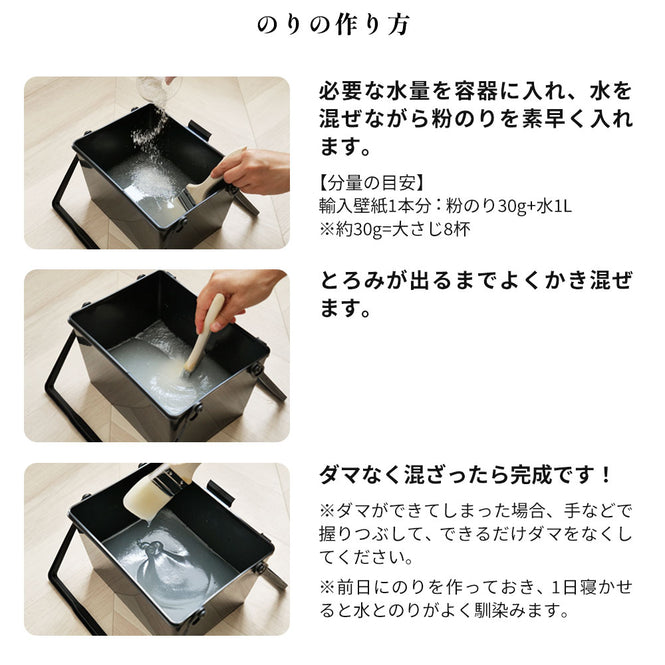 のりの作り方

必要な水量を容器に入れ、水を混ぜながら粉のりを素早く入れます。

【分量の目安】
輸入壁紙1本分：粉のり30g+水1L
※約30g=大さじ8杯

とろみが出るまでよくかき混ぜます。

ダマなく混ざったら完成です！

※ダマができてしまった場合、手などで握りつぶして、できるだけダマをなくしてください。

※前日にのりを作っておき、1日寝かせると水とのりがよく馴染みます。