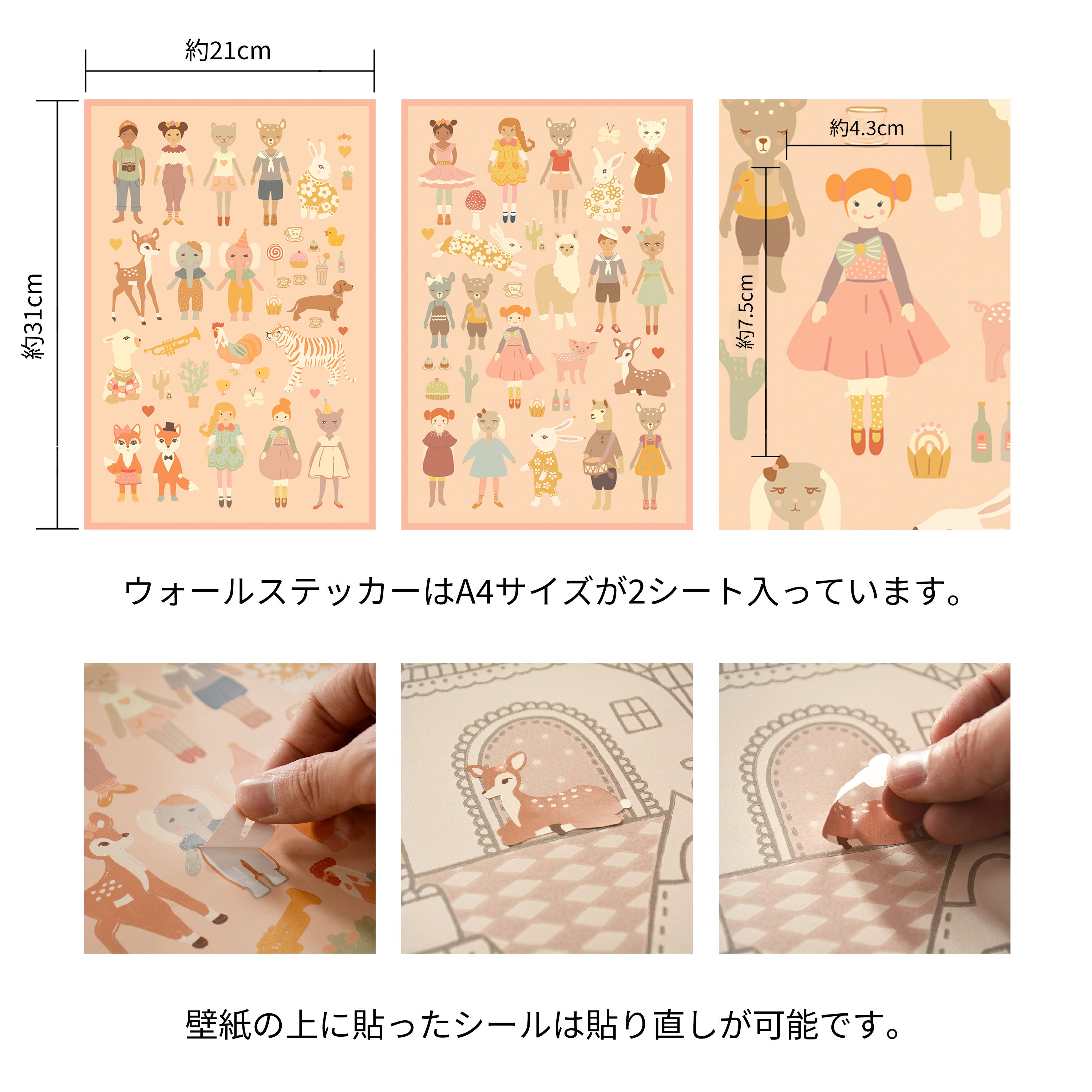 約21cm

約31cm

約4.3cm

約7.5cm

ウォールステッカーはA4サイズが2シート入っています。

壁紙の上に貼ったシールは貼り直しが可能です。