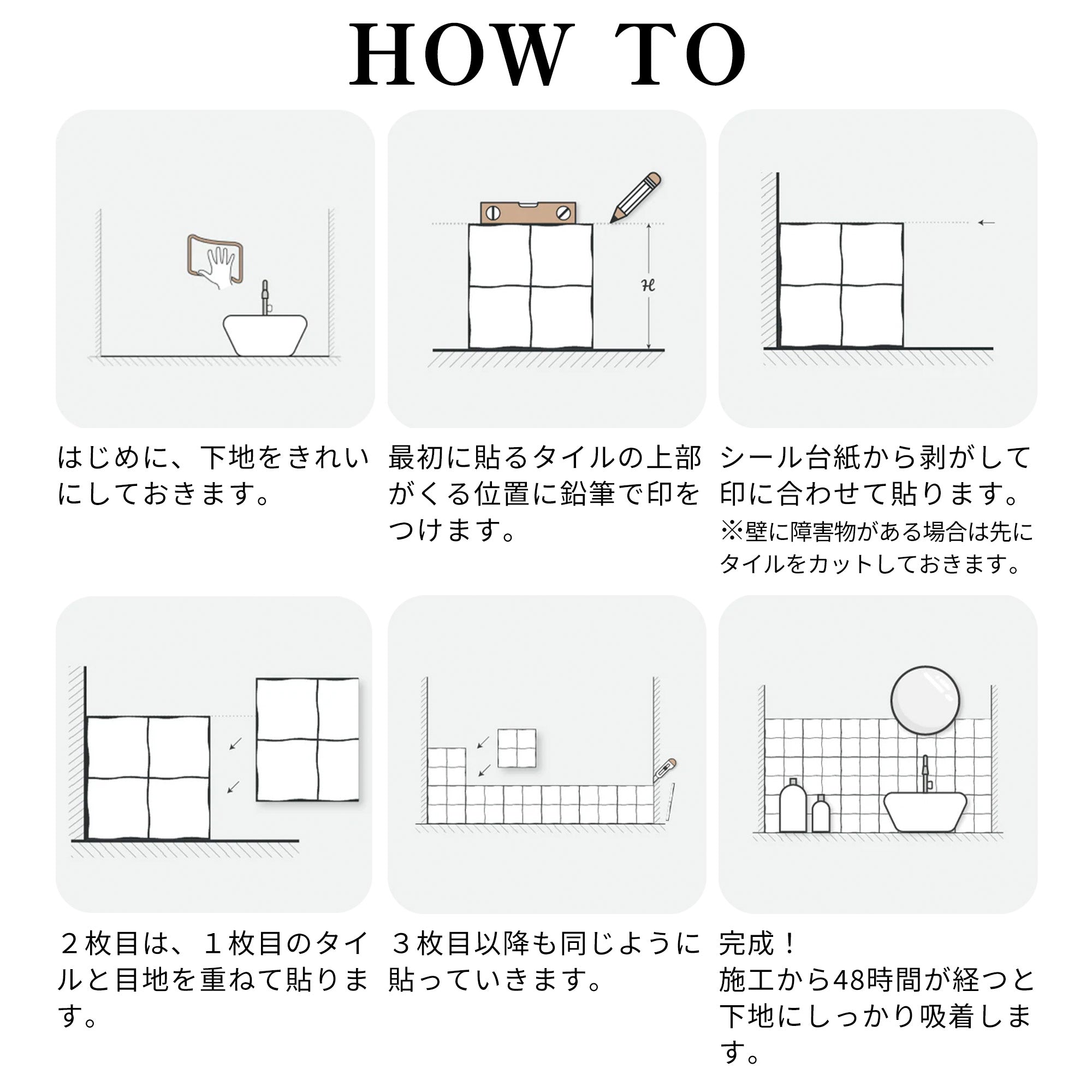 HOW TO

H

はじめに、下地をきれいにしておきます。

最初に貼るタイルの上部がくる位置に鉛筆で印をつけます。

シール台紙から剥がして印に合わせて貼ります。
※壁に障害物がある場合は先にタイルをカットしておきます。

２枚目は、１枚目のタイルと目地を重ねて貼ります。

３枚目以降も同じように貼っていきます。

完成！
施工から48時間が経つと下地にしっかり吸着します。