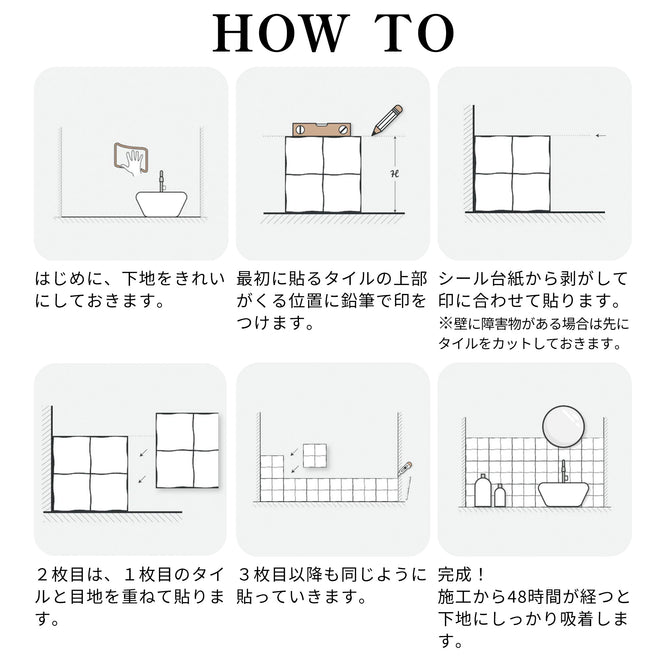 HOW TO

H

はじめに、下地をきれいにしておきます。

最初に貼るタイルの上部がくる位置に鉛筆で印をつけます。

シール台紙から剥がして印に合わせて貼ります。
※壁に障害物がある場合は先にタイルをカットしておきます。

２枚目は、１枚目のタイルと目地を重ねて貼ります。

３枚目以降も同じように貼っていきます。

完成！
施工から48時間が経つと下地にしっかり吸着します。