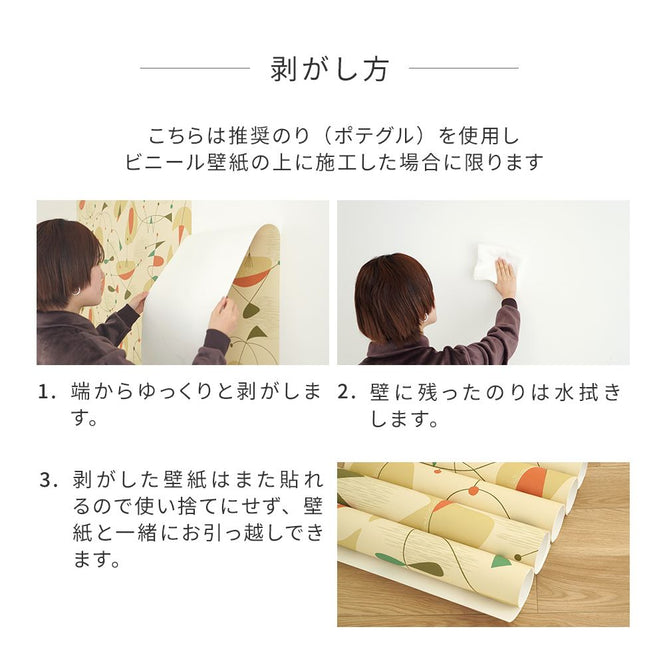 剥がし方

こちらは推奨のり（ポテグル）を使用し
ビニール壁紙の上に施工した場合に限ります

1. 端からゆっくりと剥がします。

2. 壁に残ったのりは水拭きします。

3. 剥がした壁紙はまた貼れるので使い捨てにせず、壁紙と一緒にお引っ越しできます。