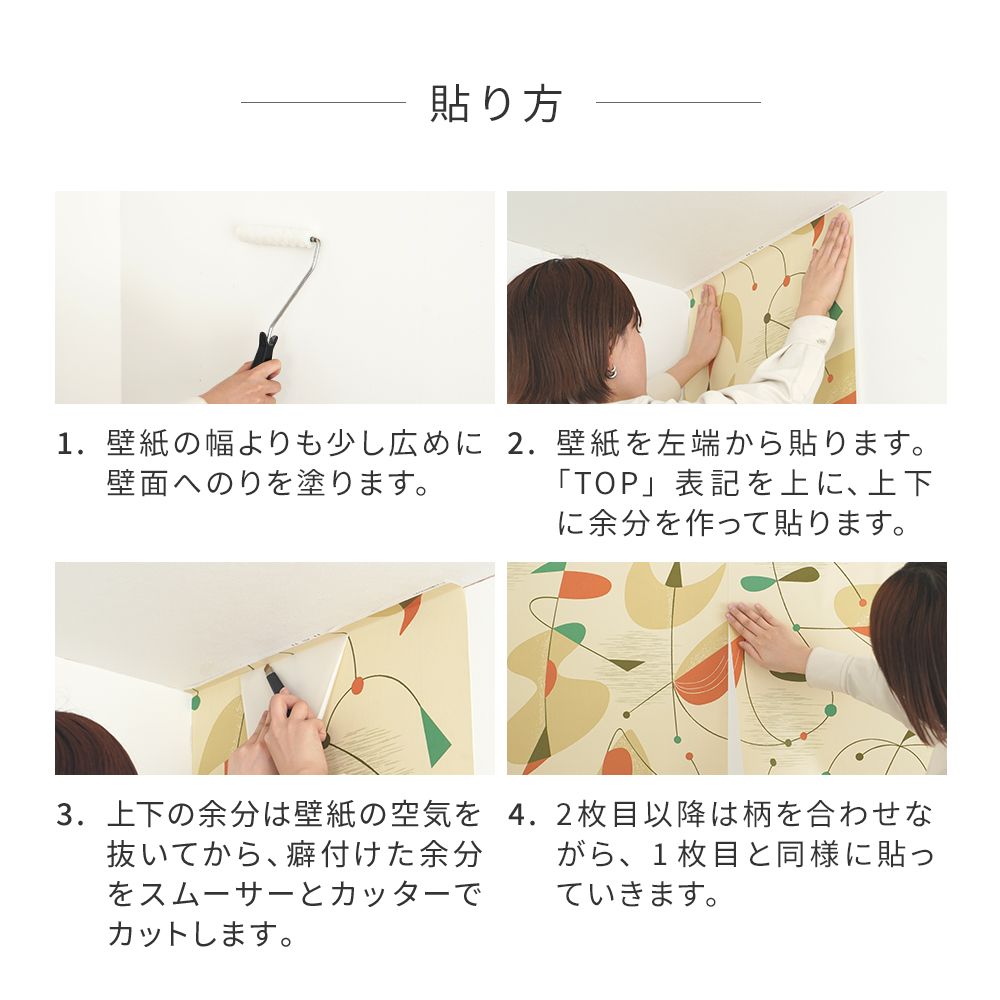 貼り方

1. 壁紙の幅よりも少し広めに壁面へのりを塗ります。

2. 壁紙を左端から貼ります。「TOP」表記を上に、上下に余分を作って貼ります。

3. 上下の余分は壁紙の空気を抜いてから、癖付けた余分をスムーサーとカッターでカットします。

4. 2枚目以降は柄を合わせながら、1枚目と同様に貼っていきます。