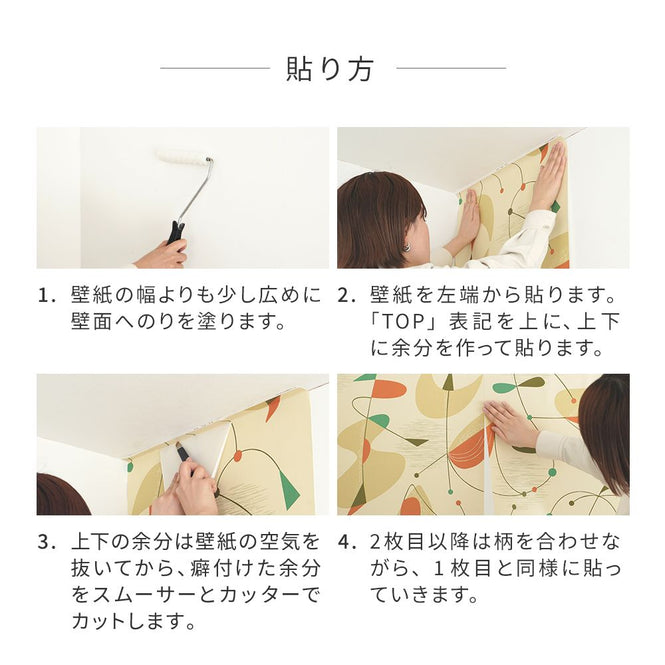 貼り方

1. 壁紙の幅よりも少し広めに壁面へのりを塗ります。

2. 壁紙を左端から貼ります。「TOP」表記を上に、上下に余分を作って貼ります。

3. 上下の余分は壁紙の空気を抜いてから、癖付けた余分をスムーサーとカッターでカットします。

4. 2枚目以降は柄を合わせながら、1枚目と同様に貼っていきます。