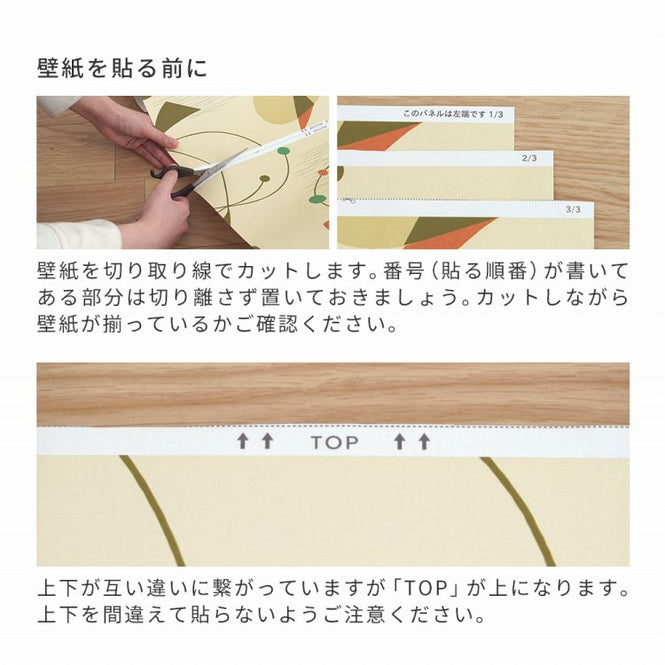 壁紙を貼る前に

このパネルは左端です 1/3

2/3

3/3

壁紙を切り取り線でカットします。番号（貼る順番）が書いてある部分は切り離さず置いておきましょう。カットしながら壁紙が揃っているかご確認ください。

↑↑ TOP ↑↑

上下が互い違いに繋がっていますが「TOP」が上になります。上下を間違えて貼らないようご注意ください。