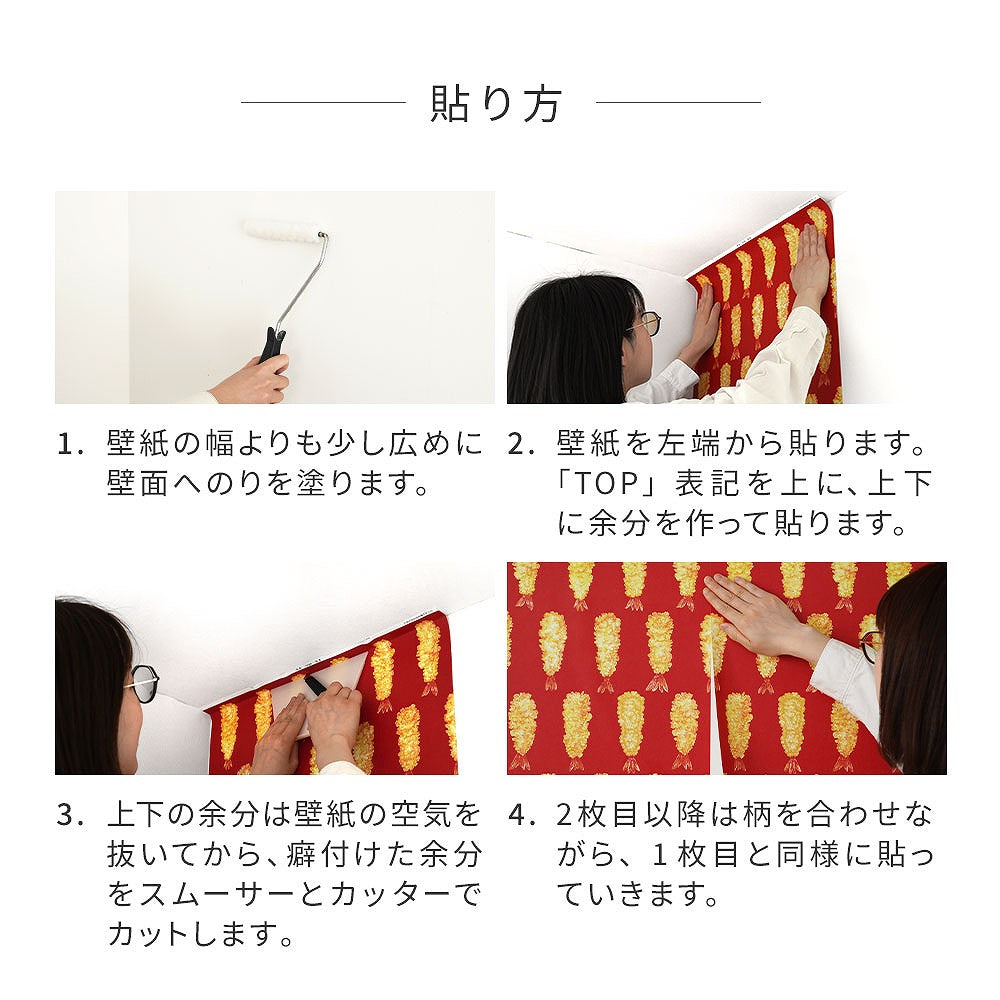 貼り方

1. 壁紙の幅よりも少し広めに壁面へのりを塗ります。

2. 壁紙を左端から貼ります。「TOP」表記を上に、上下に余分を作って貼ります。

3. 上下の余分は壁紙の空気を抜いてから、癖付けた余分をスムーサーとカッターでカットします。

4. 2枚目以降は柄を合わせながら、1枚目と同様に貼っていきます。