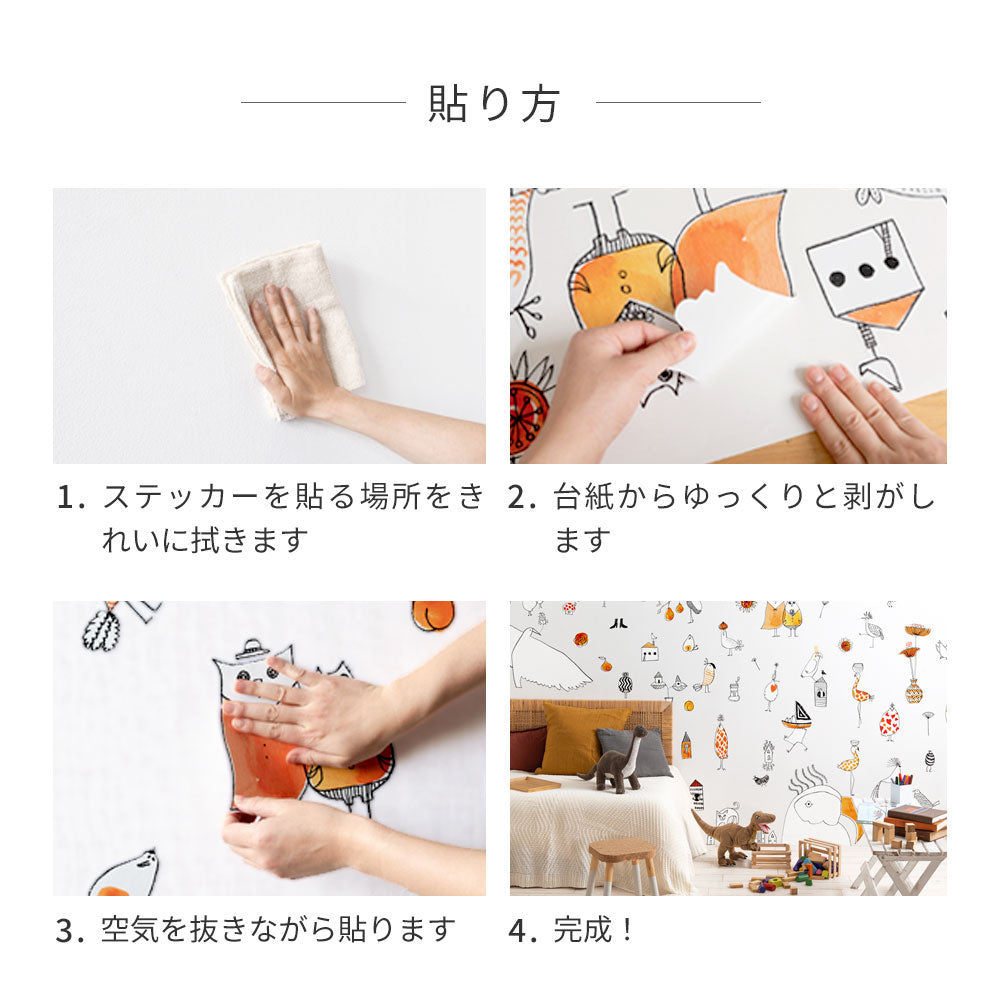 貼り方

1. ステッカーを貼る場所をきれいに拭きます

2. 台紙からゆっくりと剥がします

3. 空気を抜きながら貼ります

4. 完成！