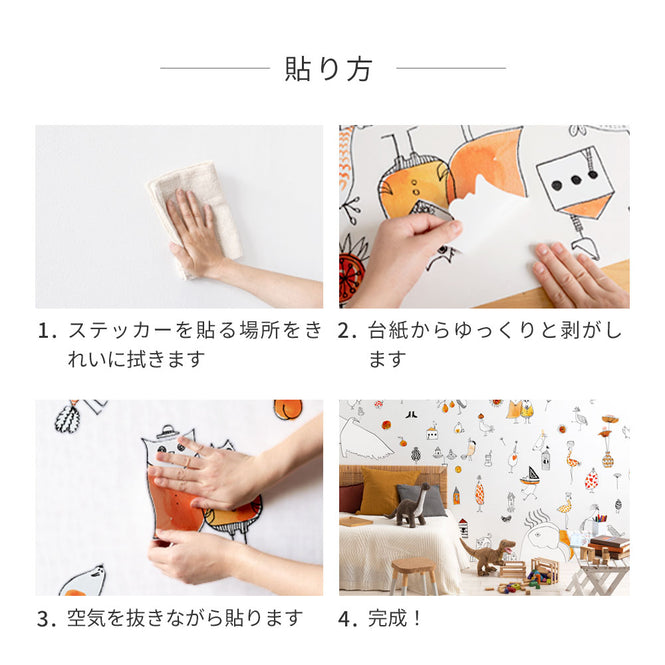 貼り方

1. ステッカーを貼る場所をきれいに拭きます

2. 台紙からゆっくりと剥がします

3. 空気を抜きながら貼ります

4. 完成！