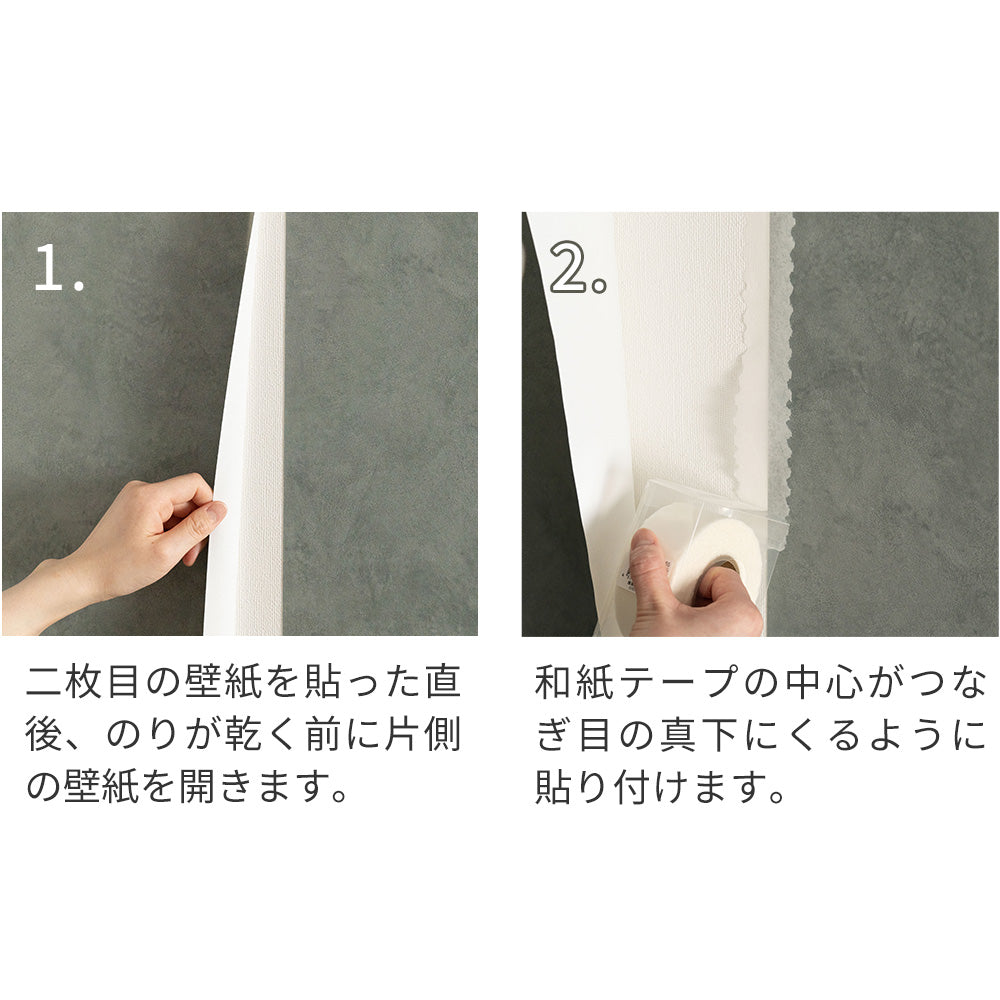 1.

二枚目の壁紙を貼った直後、のりが乾く前に片側の壁紙を開きます。

2.

和紙テープの中心がつなぎ目の真下にくるように貼り付けます。