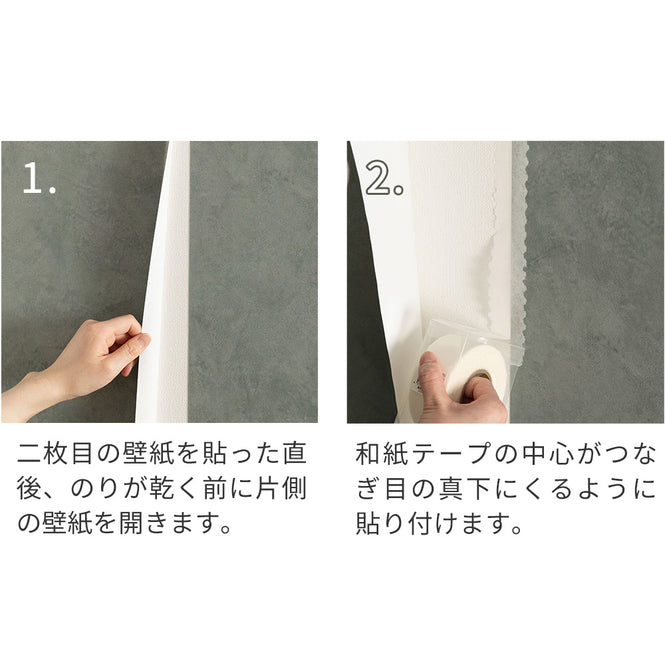 1.

二枚目の壁紙を貼った直後、のりが乾く前に片側の壁紙を開きます。

2.

和紙テープの中心がつなぎ目の真下にくるように貼り付けます。