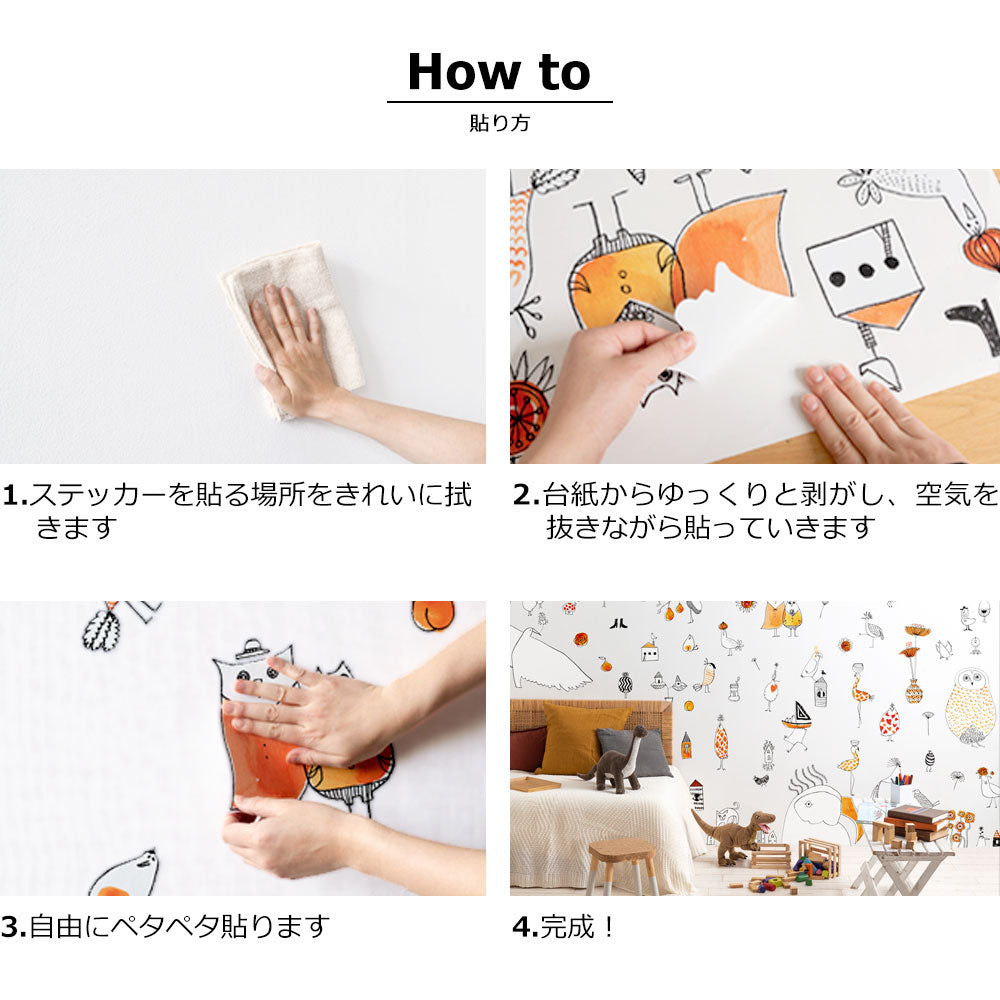 How to

貼り方

1.ステッカーを貼る場所をきれいに拭きます

2.台紙からゆっくりと剥がし、空気を抜きながら貼っていきます

3.自由にペタペタ貼ります

4.完成！