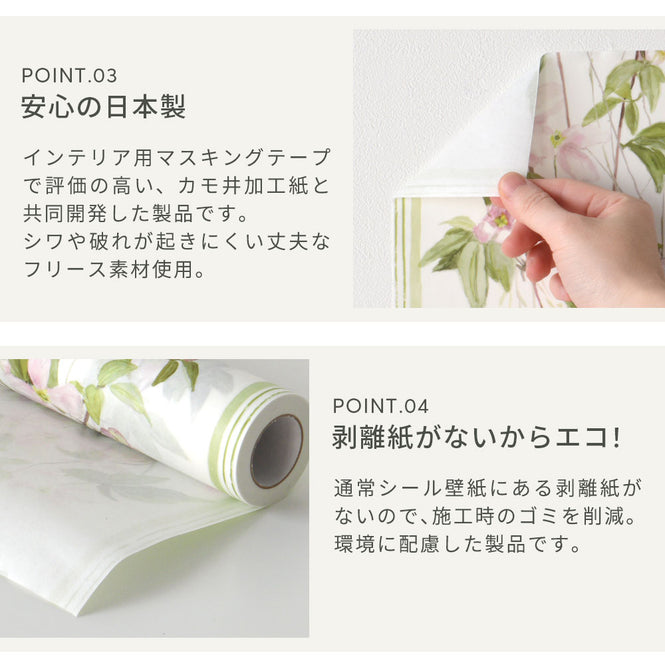 POINT.03
安心の日本製

インテリア用マスキングテープで評価の高い、カモ井加工紙と共同開発した製品です。
シワや破れが起きにくい丈夫なフリース素材使用。

POINT.04
剥離紙がないからエコ!

通常シール壁紙にある剥離紙がないので、施工時のゴミを削減。
環境に配慮した製品です。