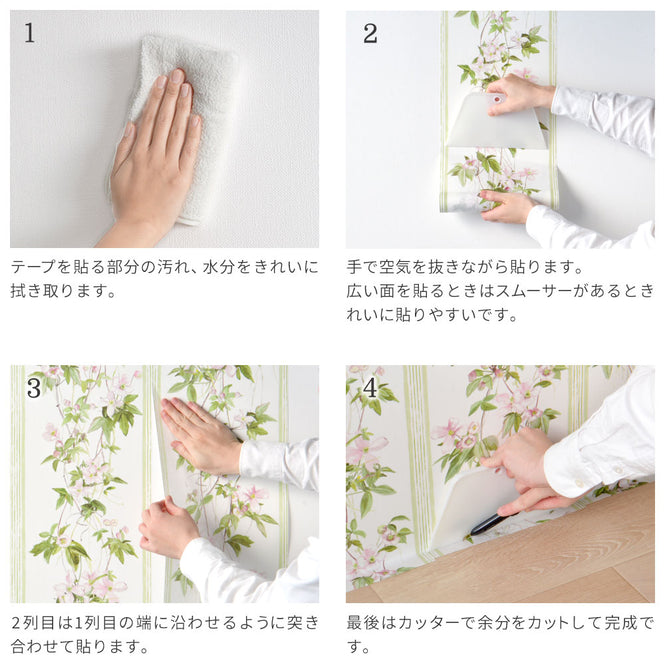 1

テープを貼る部分の汚れ、水分をきれいに拭き取ります。

2

手で空気を抜きながら貼ります。
広い面を貼るときはスムーサーがあるときれいに貼りやすいです。

3

2列目は1列目の端に沿わせるように突き合わせて貼ります。

4

最後はカッターで余分をカットして完成です。