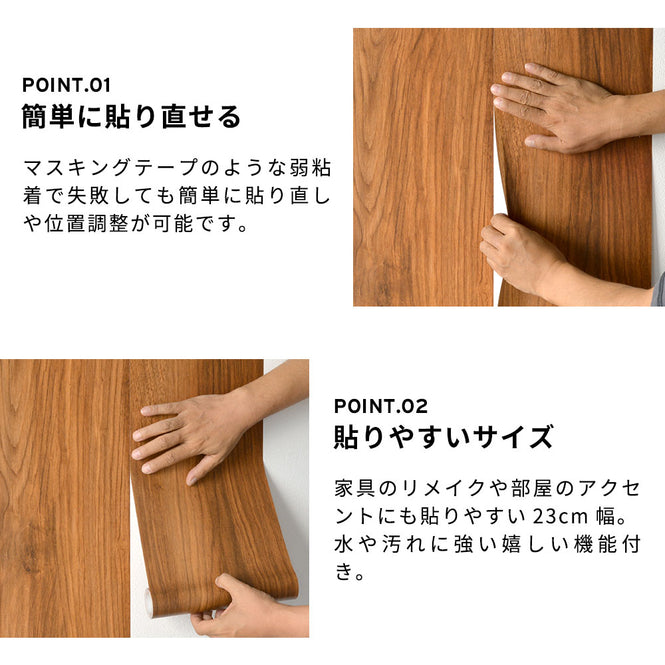 POINT.01
簡単に貼り直せる

マスキングテープのような弱粘着で失敗しても簡単に貼り直しや位置調整が可能です。

POINT.02
貼りやすいサイズ

家具のリメイクや部屋のアクセントにも貼りやすい 23cm 幅。水や汚れに強い嬉しい機能付き。