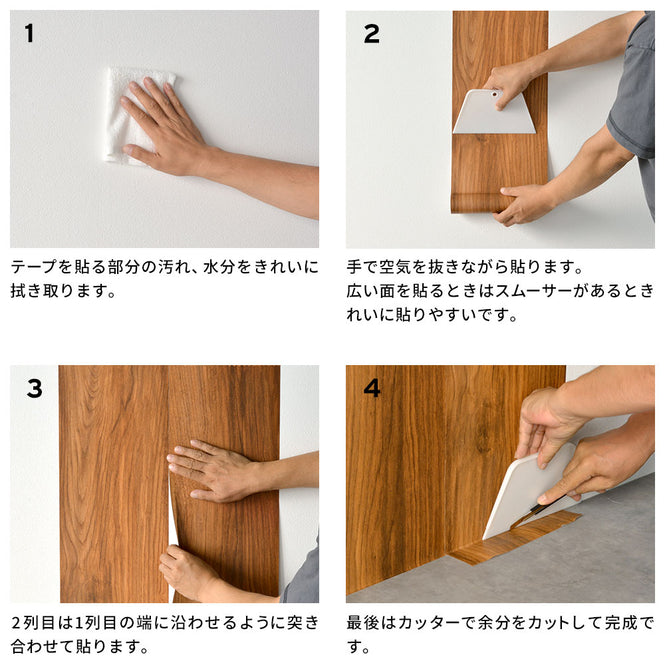 1

テープを貼る部分の汚れ、水分をきれいに拭き取ります。

2

手で空気を抜きながら貼ります。
広い面を貼るときはスムーサーがあるときれいに貼りやすいです。

3

2列目は1列目の端に沿わせるように突き合わせて貼ります。

4

最後はカッターで余分をカットして完成です。