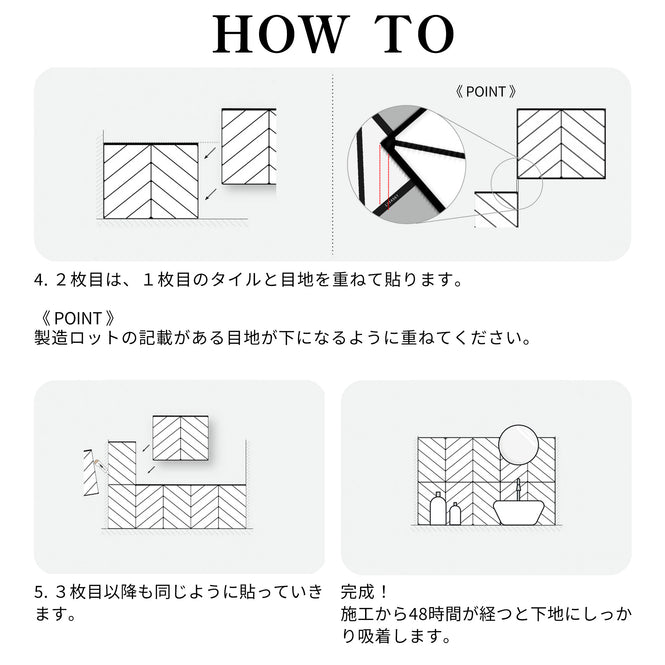 HOW TO

《POINT》

4. ２枚目は、１枚目のタイルと目地を重ねて貼ります。

《POINT》
製造ロットの記載がある目地が下になるように重ねてください。

5. ３枚目以降も同じように貼っていきます。

完成！
施工から48時間が経つと下地にしっかり吸着します。