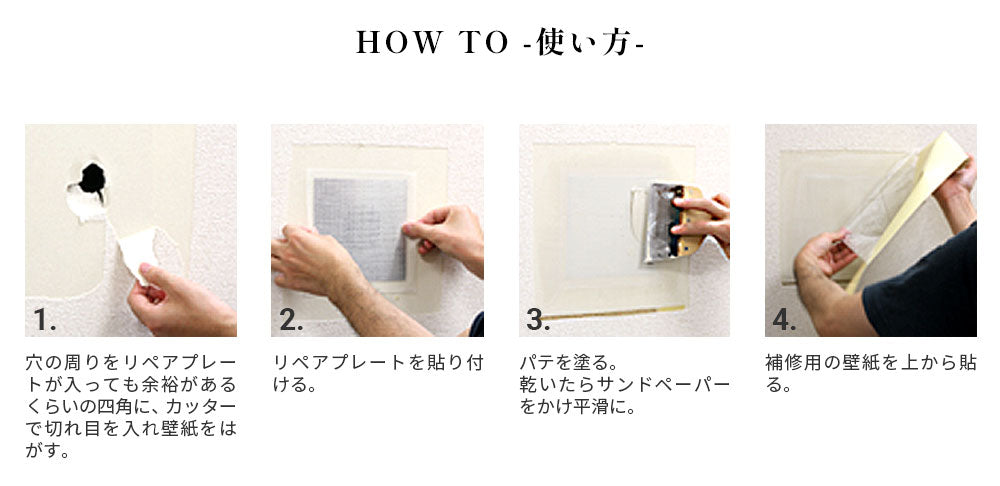 HOW TO -使い方-

1.

穴の周りをリペアプレートが入っても余裕があるくらいの四角に、カッターで切れ目を入れ壁紙をはがす。

2.

リペアプレートを貼り付ける。

3.

パテを塗る。
乾いたらサンドペーパーをかけ平滑に。

4.

補修用の壁紙を上から貼る。