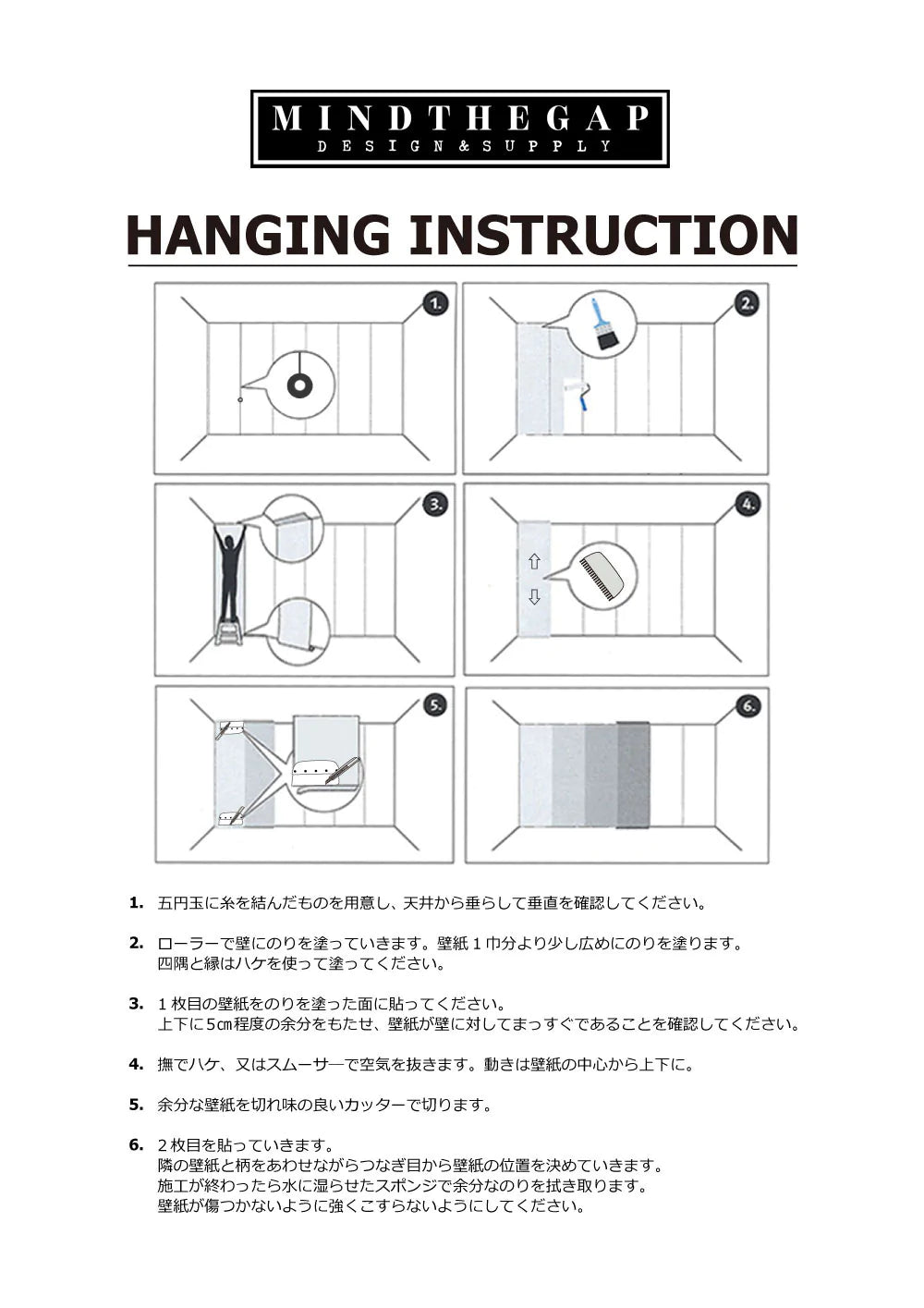 MINDTHEGAP
DESIGN & SUPPLY

HANGING INSTRUCTION

1.

2.

3.

4.

5.

6.

1. 五円玉に糸を結んだものを用意し、天井から垂らして垂直を確認してください。

2. ローラーで壁にのりを塗っていきます。壁紙１巾分より少し広めにのりを塗ります。
四隅と縁はハケを使って塗ってください。

3. １枚目の壁紙をのりを塗った面に貼ってください。
上下に5㎝程度の余分をもたせ、壁紙が壁に対してまっすぐであることを確認してください。

4. 撫でハケ、又はスムーサーで空気を抜きます。動きは壁紙の中心から上下に。

5. 余分な壁紙を切れ味の良いカッターで切ります。

6. ２枚目を貼っていきます。
隣の壁紙と柄をあわせながらつなぎ目から壁紙の位置を決めていきます。
施工が終わったら水に湿らせたスポンジで余分なのりを拭き取ります。
壁紙が傷つかないように強くこすらないようにしてください。