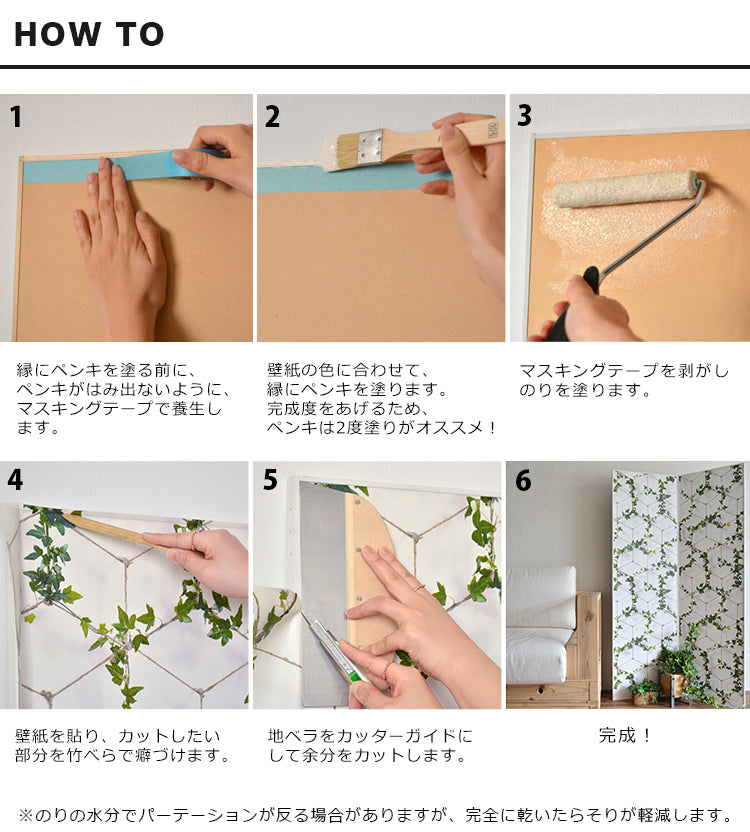 HOW TO

1

縁にペンキを塗る前に、ペンキがはみ出ないように、マスキングテープで養生します。

2

壁紙の色に合わせて、縁にペンキを塗ります。完成度をあげるため、ペンキは2度塗りがオススメ！

3

マスキングテープを剥がしのりを塗ります。

4

壁紙を貼り、カットしたい部分を竹べらで癖づけます。

5

地ベラをカッターガイドにして余分をカットします。

6

完成！

※のりの水分でパーテーションが反る場合がありますが、完全に乾いたらそりが軽減します。