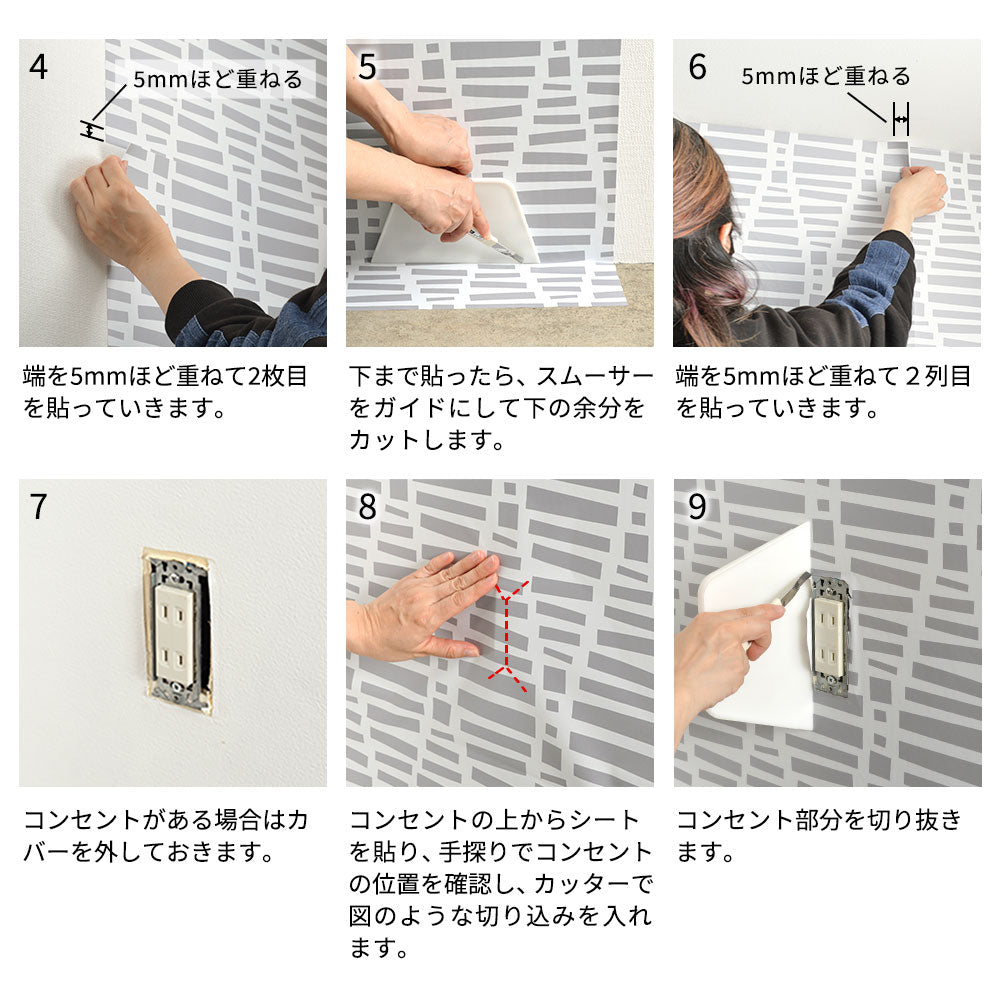 4

5mmほど重ねる

端を5mmほど重ねて2枚目を貼っていきます。

5

下まで貼ったら、スムーサーをガイドにして下の余分をカットします。

6

5mmほど重ねる

端を5mmほど重ねて２列目を貼っていきます。

7

コンセントがある場合はカバーを外しておきます。

8

コンセントの上からシートを貼り、手探りでコンセントの位置を確認し、カッターで図のような切り込みを入れます。

9

コンセント部分を切り抜きます。