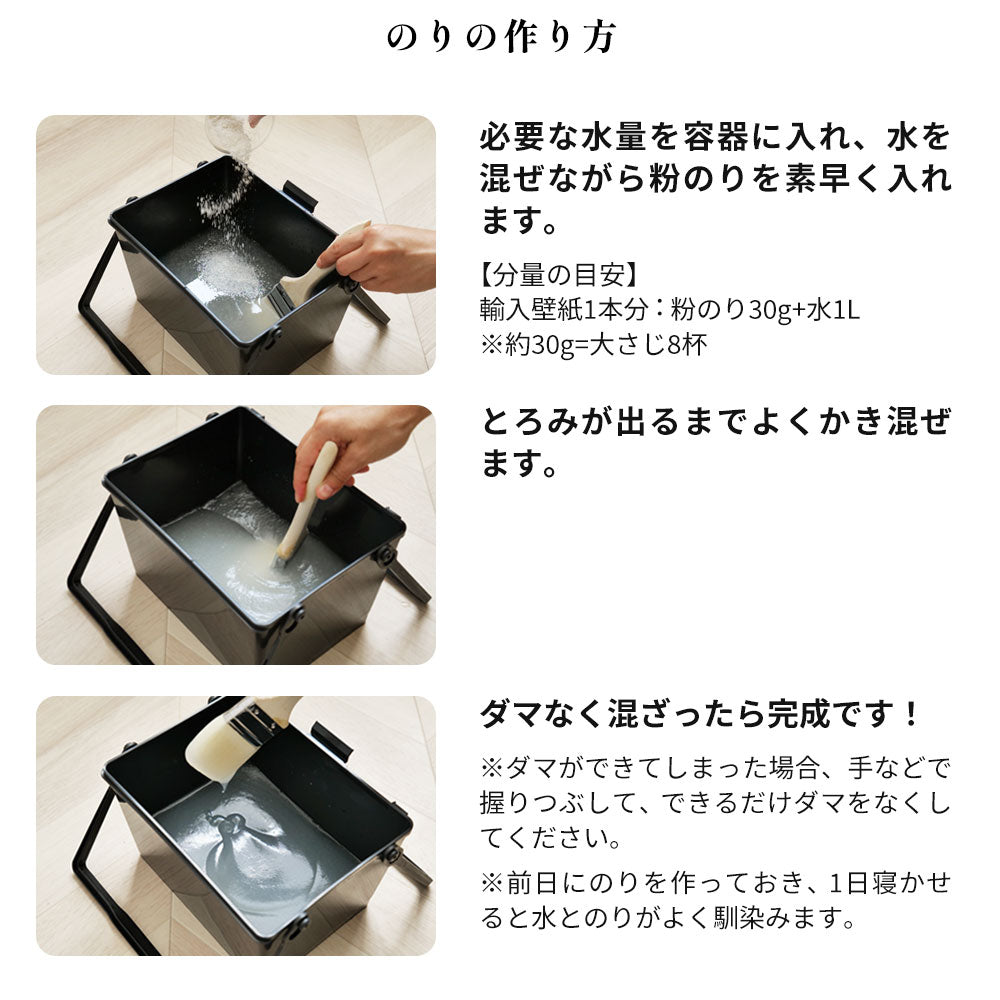 のりの作り方

必要な水量を容器に入れ、水を混ぜながら粉のりを素早く入れます。

【分量の目安】
輸入壁紙1本分：粉のり30g+水1L
※約30g=大さじ8杯

とろみが出るまでよくかき混ぜます。

ダマなく混ざったら完成です！

※ダマができてしまった場合、手などで握りつぶして、できるだけダマをなくしてください。

※前日にのりを作っておき、1日寝かせると水とのりがよく馴染みます。