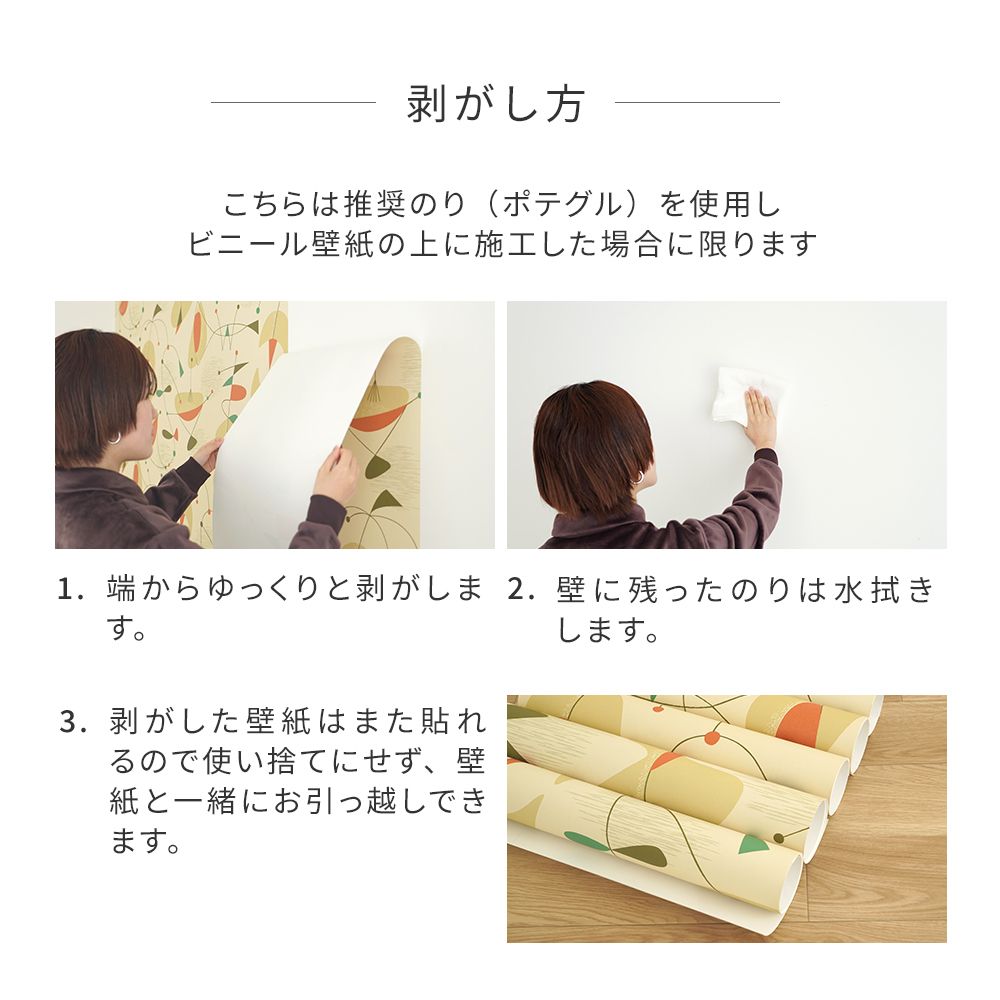 剥がし方

こちらは推奨のり（ポテグル）を使用し
ビニール壁紙の上に施工した場合に限ります

1. 端からゆっくりと剥がします。

2. 壁に残ったのりは水拭きします。

3. 剥がした壁紙はまた貼れるので使い捨てにせず、壁紙と一緒にお引っ越しできます。