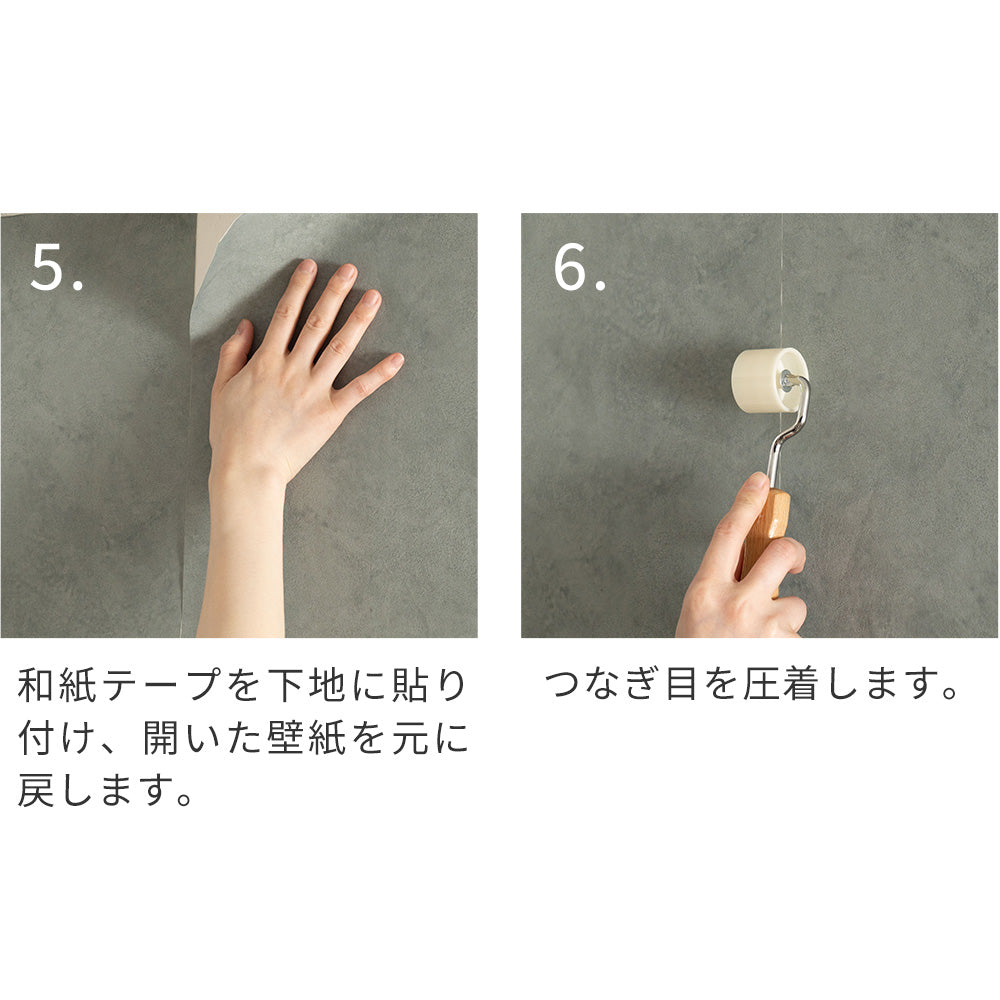 5.

和紙テープを下地に貼り付け、開いた壁紙を元に戻します。

6.

つなぎ目を圧着します。